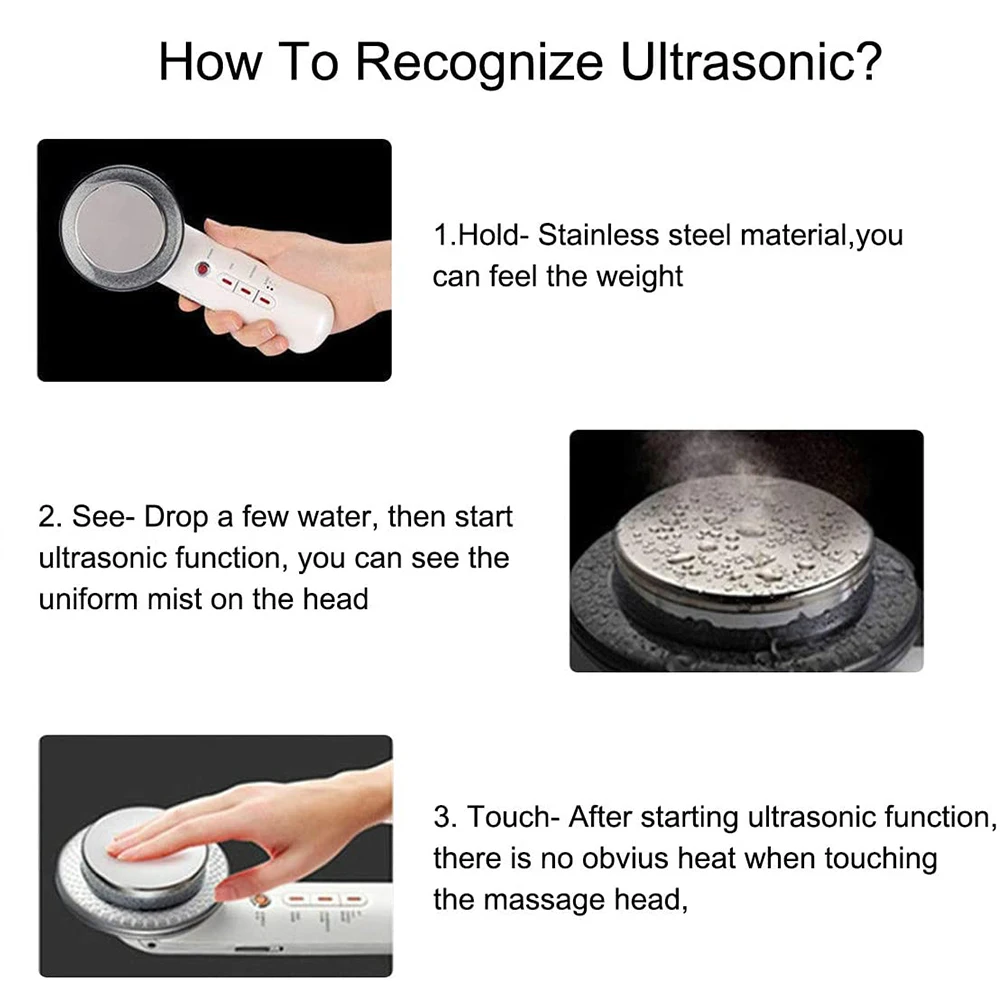 How To Recognize Ultrasonic?

1.Hold- Stainless steel material,you can feel the weight

2. See- Drop a few water, then start ultrasonic function, you can see the uniform mist on the head

3. Touch- After starting ultrasonic function, there is no obvius heat when touching the massage head,