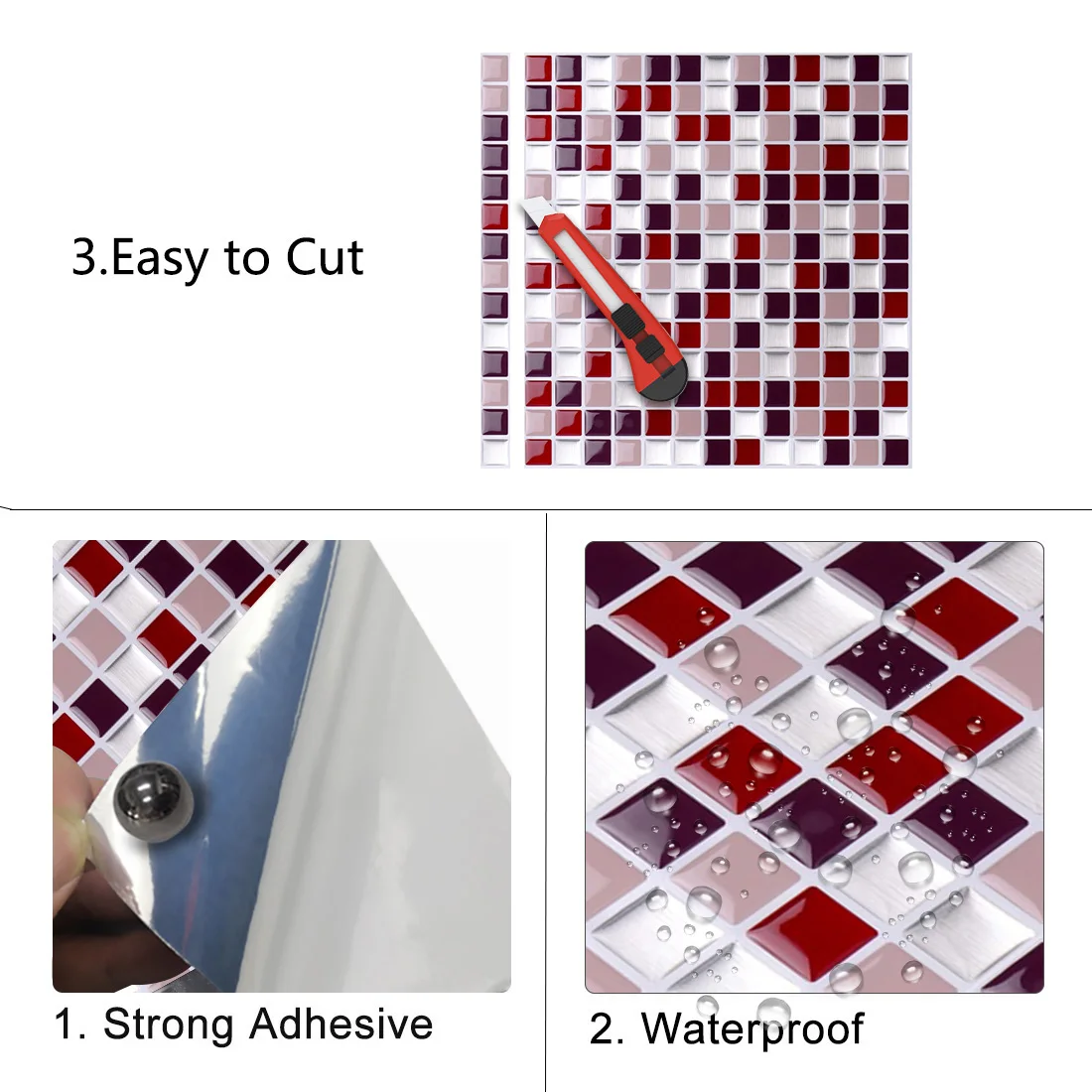 3.Easy to Cut

1. Strong Adhesive

2. Waterproof