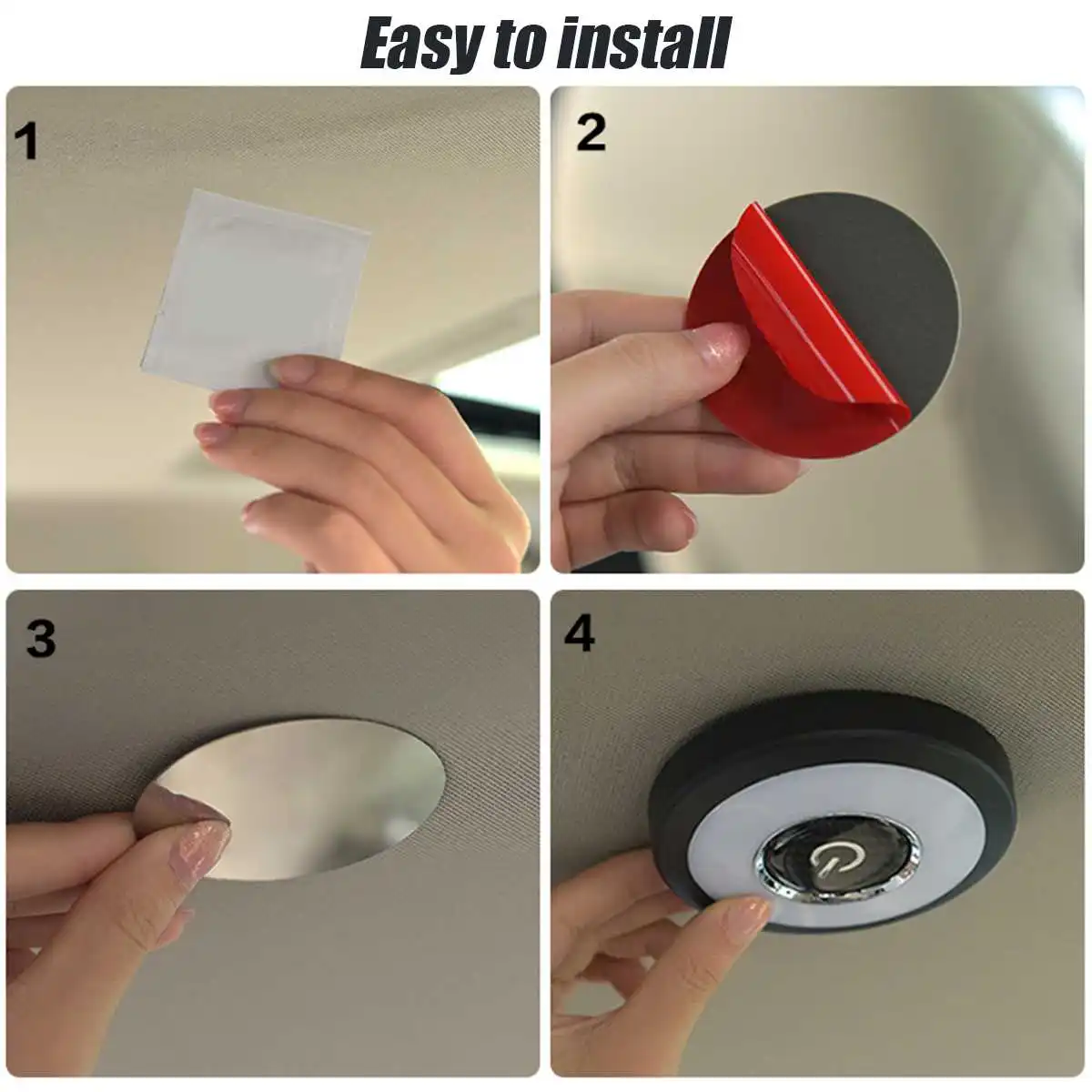 Easy to install

1

2

3

4