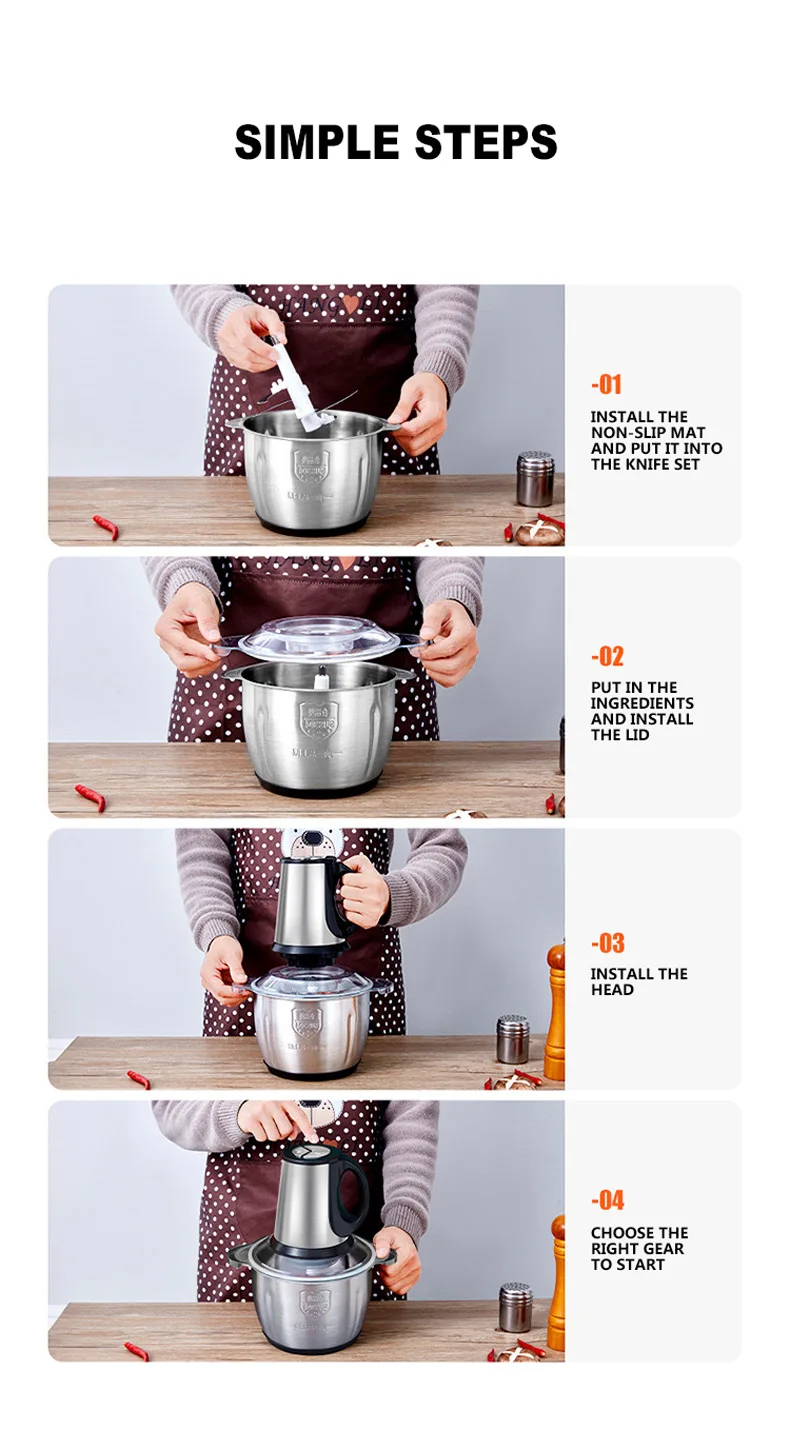 SIMPLE STEPS

-01

INSTALL THE NON-SLIP MAT AND PUT IT INTO THE KNIFE SET

-02

PUT IN THE INGREDIENTS AND INSTALL THE LID

-03

INSTALL THE HEAD

-04

CHOOSE THE RIGHT GEAR TO START