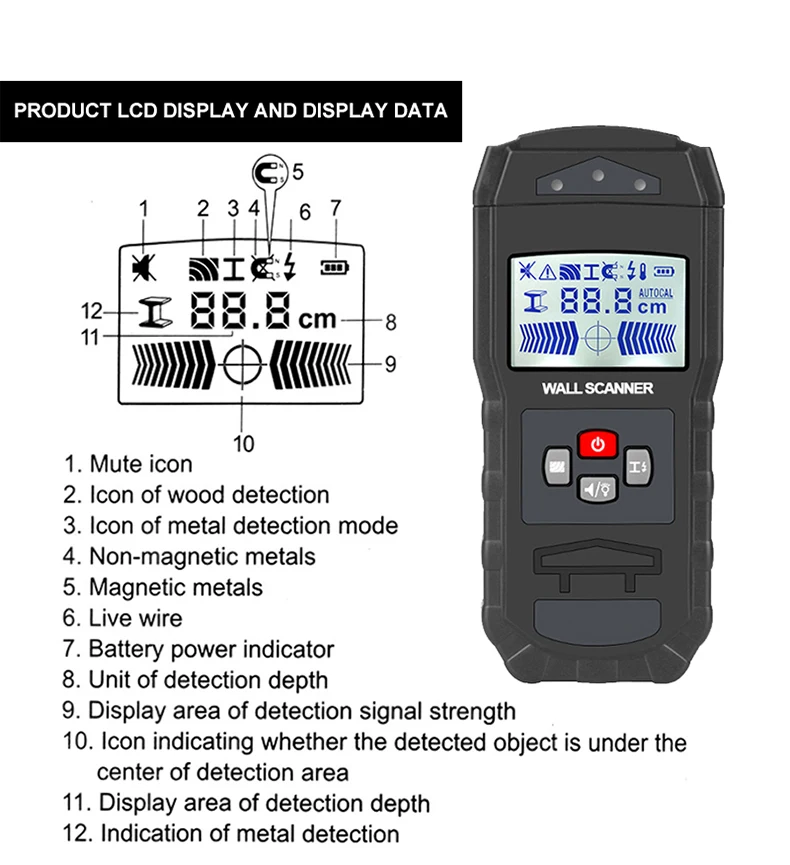 PRODUCT LCD DISPLAY AND DISPLAY DATA

5
1 2 3 4 6 7

12
88.8 cm
8
11
9
10

88.8 AUTOCAL cm

WALL SCANNER

1. Mute icon
2. Icon of wood detection
3. Icon of metal detection mode
4. Non-magnetic metals
5. Magnetic metals
6. Live wire
7. Battery power indicator
8. Unit of detection depth
9. Display area of detection signal strength
10. Icon indicating whether the detected object is under the center of detection area
11. Display area of detection depth
12. Indication of metal detection