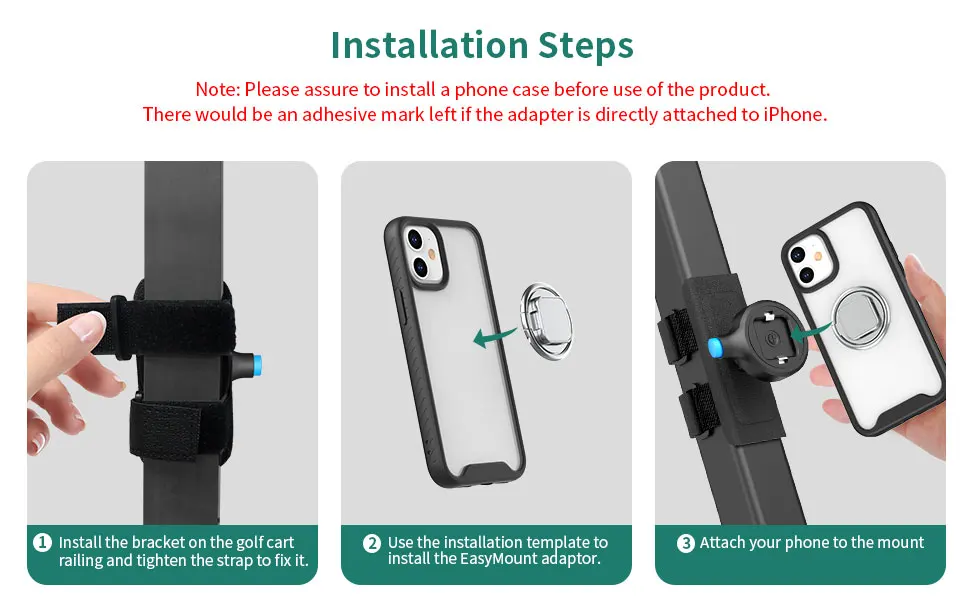 Installation Steps

Note: Please assure to install a phone case before use of the product.
There would be an adhesive mark left if the adapter is directly attached to iPhone.

1 Install the bracket on the golf cart railing and tighten the strap to fix it.

2 Use the installation template to install the EasyMount adaptor.

3 Attach your phone to the mount