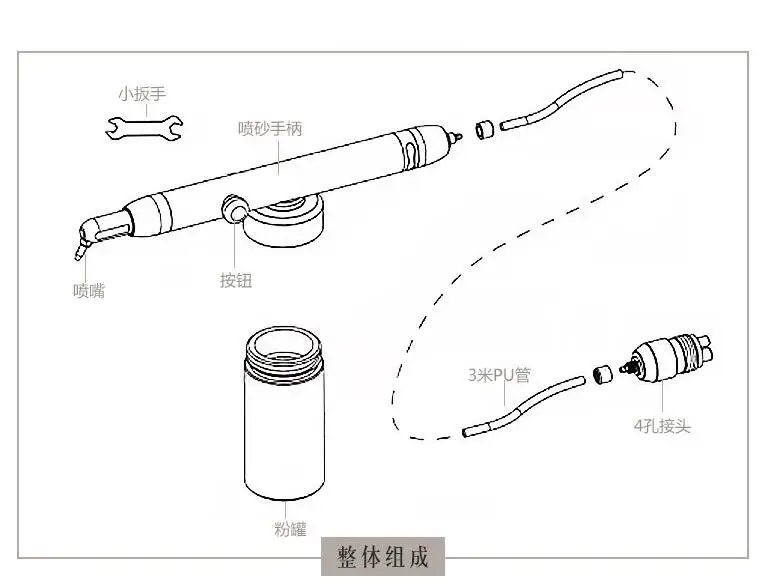 小扳手

喷砂手柄

喷嘴

按钮

3米PU管

4孔接头

粉罐

整体组成