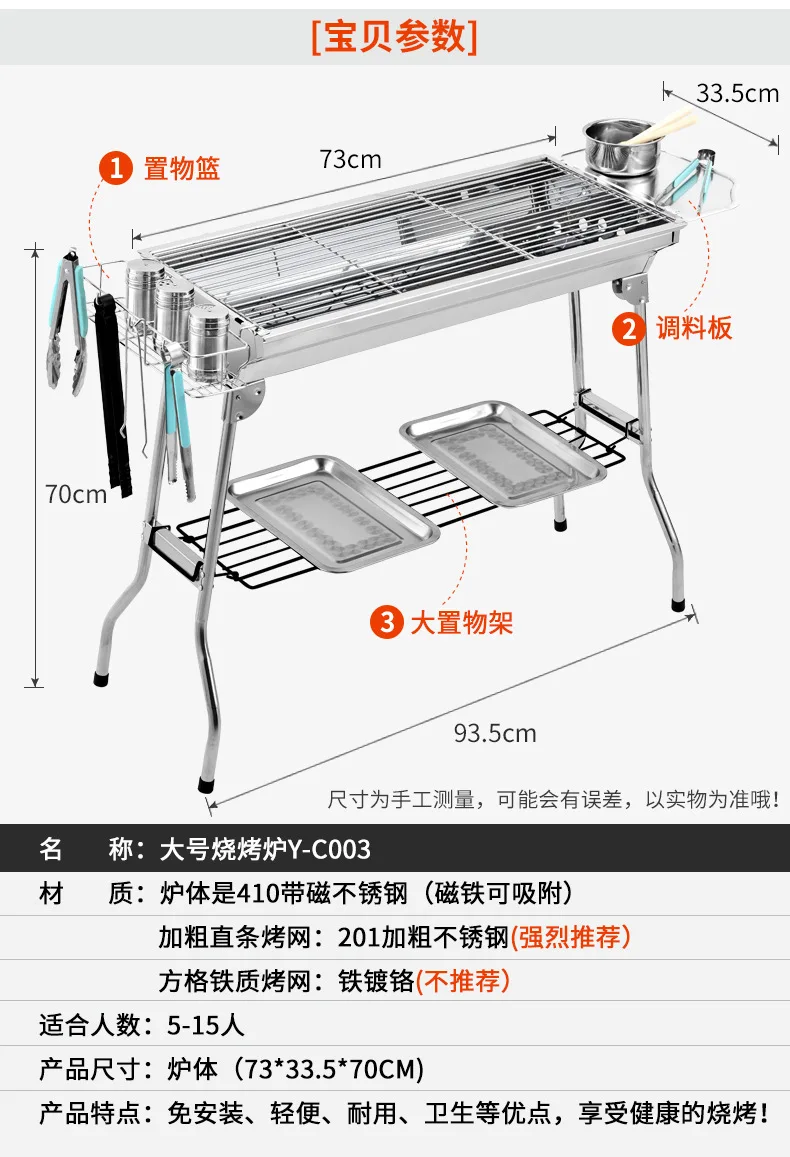 [宝贝参数]

33.5cm

73cm

1 置物篮

2 调料板

70cm

3 大置物架

93.5cm

尺寸为手工测量，可能会有误差，以实物为准哦！

名 称：大号烧烤炉Y-C003

材 质：炉体是410带磁不锈钢（磁铁可吸附）

加粗直条烤网：201加粗不锈钢(强烈推荐)

方格铁质烤网：铁镀铬(不推荐)

适合人数：5-15人

产品尺寸：炉体（73*33.5*70CM)

产品特点：免安装、轻便、耐用、卫生等优点，享受健康的烧烤！