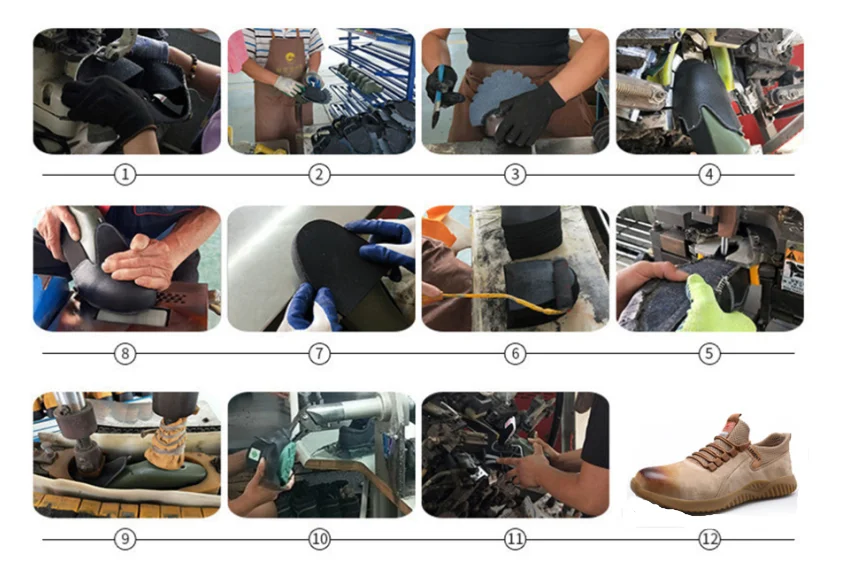 1
2
3
4
8
7
6
5
9
10
11
12