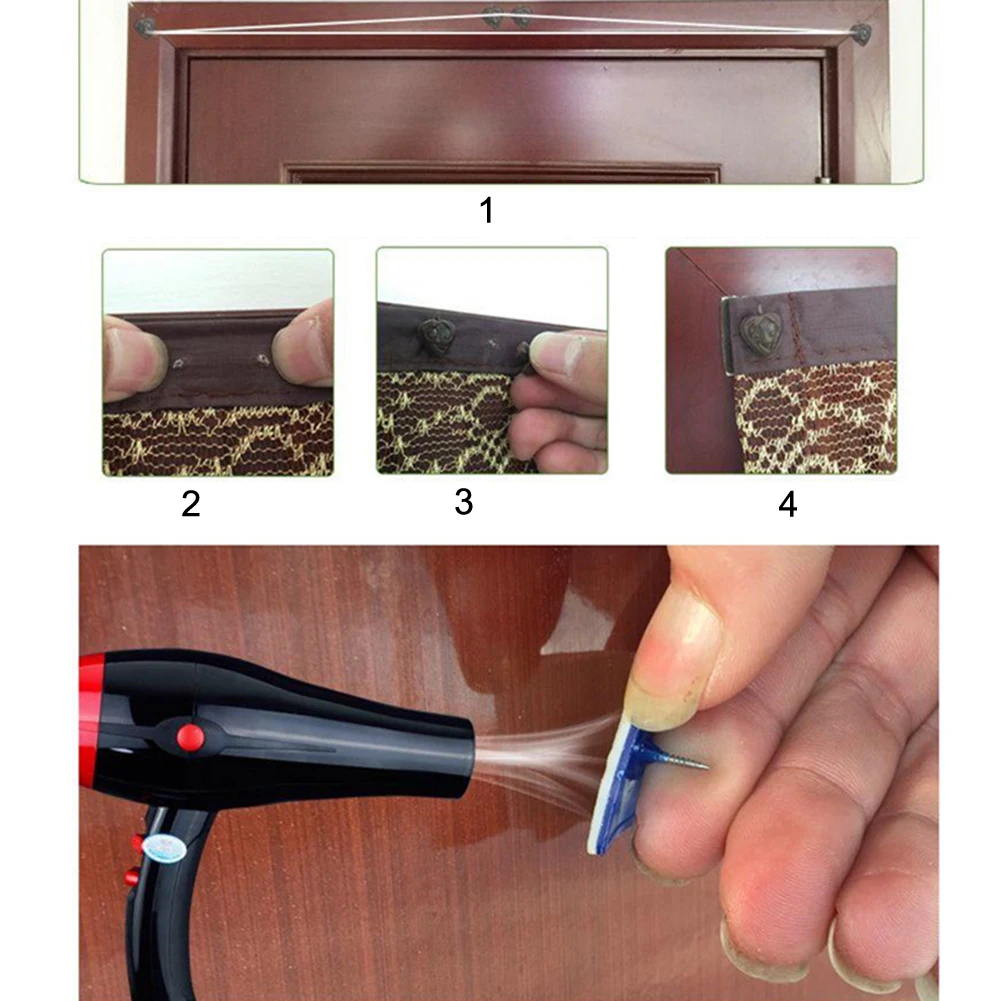 1

2

3

4