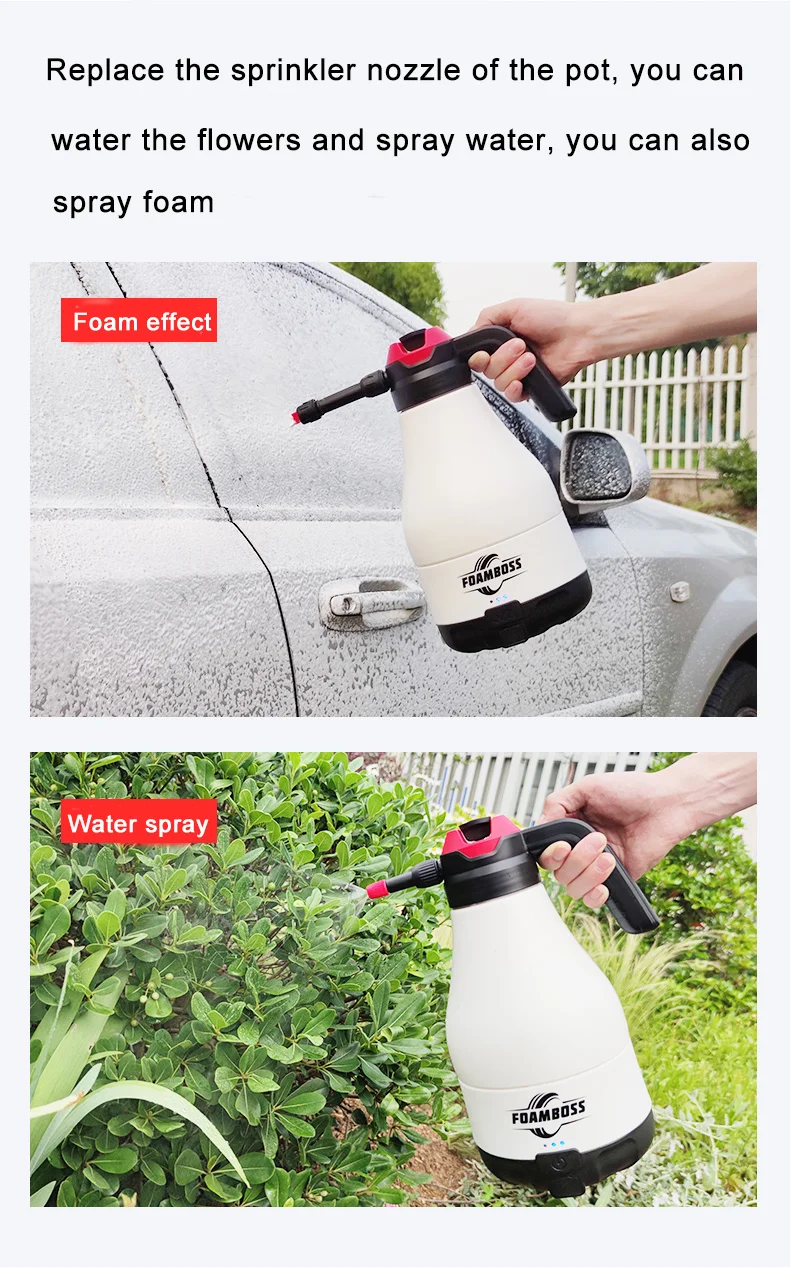 Replace the sprinkler nozzle of the pot, you can water the flowers and spray water, you can also spray foam

Foam effect

FOAMBOSS

Water spray

FOAMBOSS