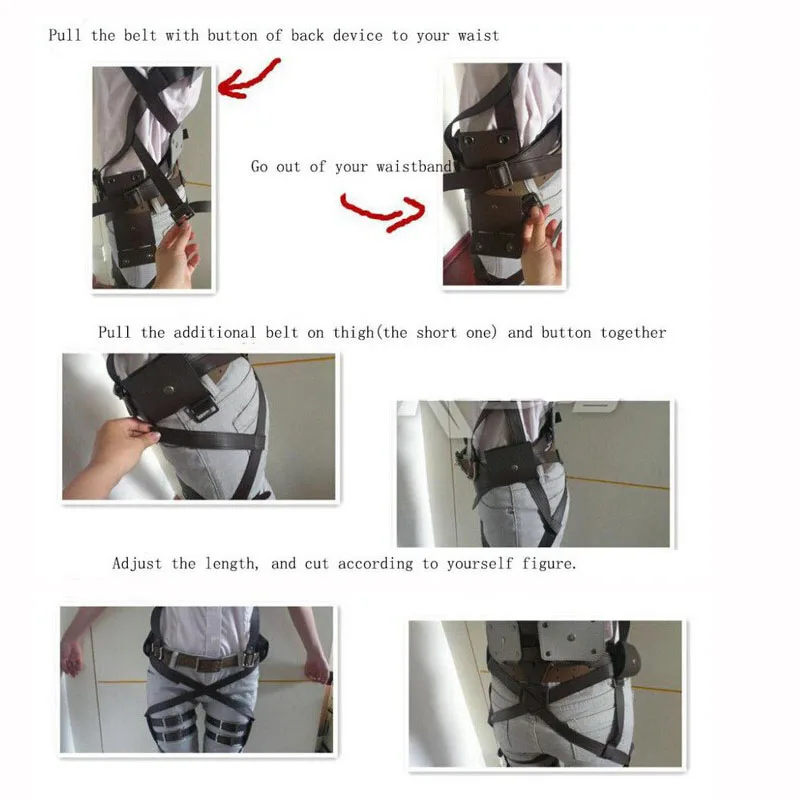 Pull the belt with button of back device to your waist

Go out of your waistband

Pull the additional belt on thigh(the short one) and button together

Adjust the length, and cut according to yourself figure.