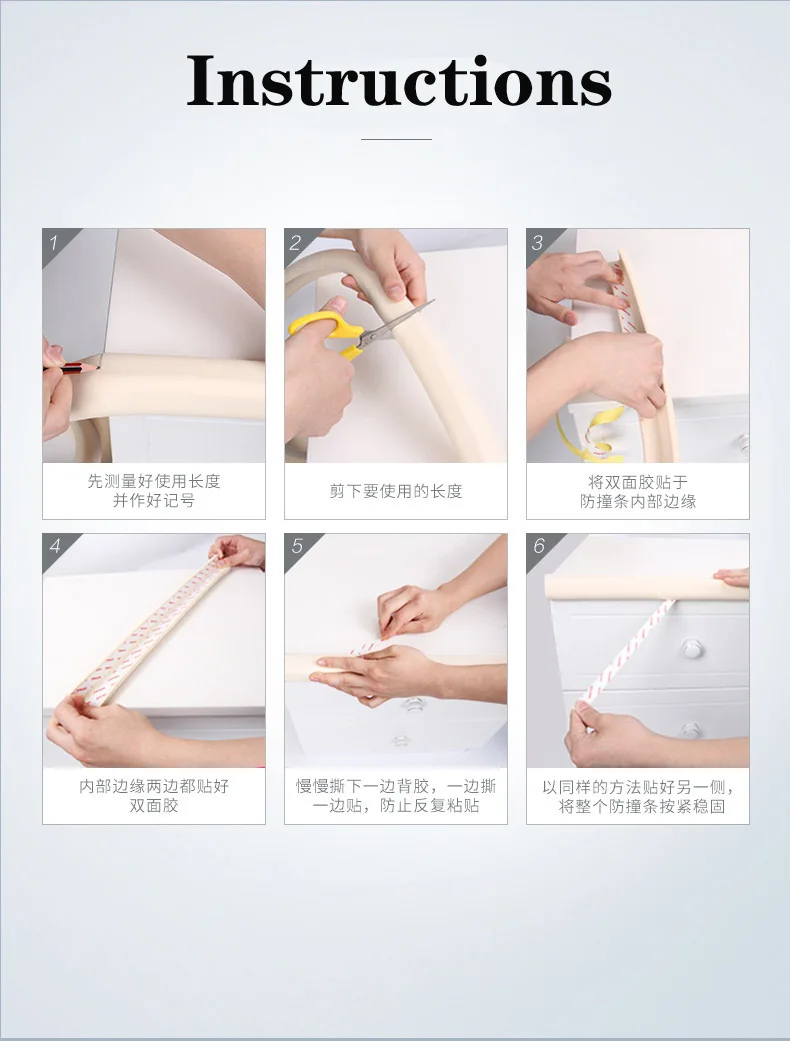 Instructions

1
先测量好使用长度
并作好记号

2
剪下要使用的长度

3
将双面胶贴于
防撞条内部边缘

4
内部边缘两边都贴好
双面胶

5
慢慢撕下一边背胶，一边撕
一边贴，防止反复粘贴

6
以同样的方法贴好另一侧，
将整个防撞条按紧稳固