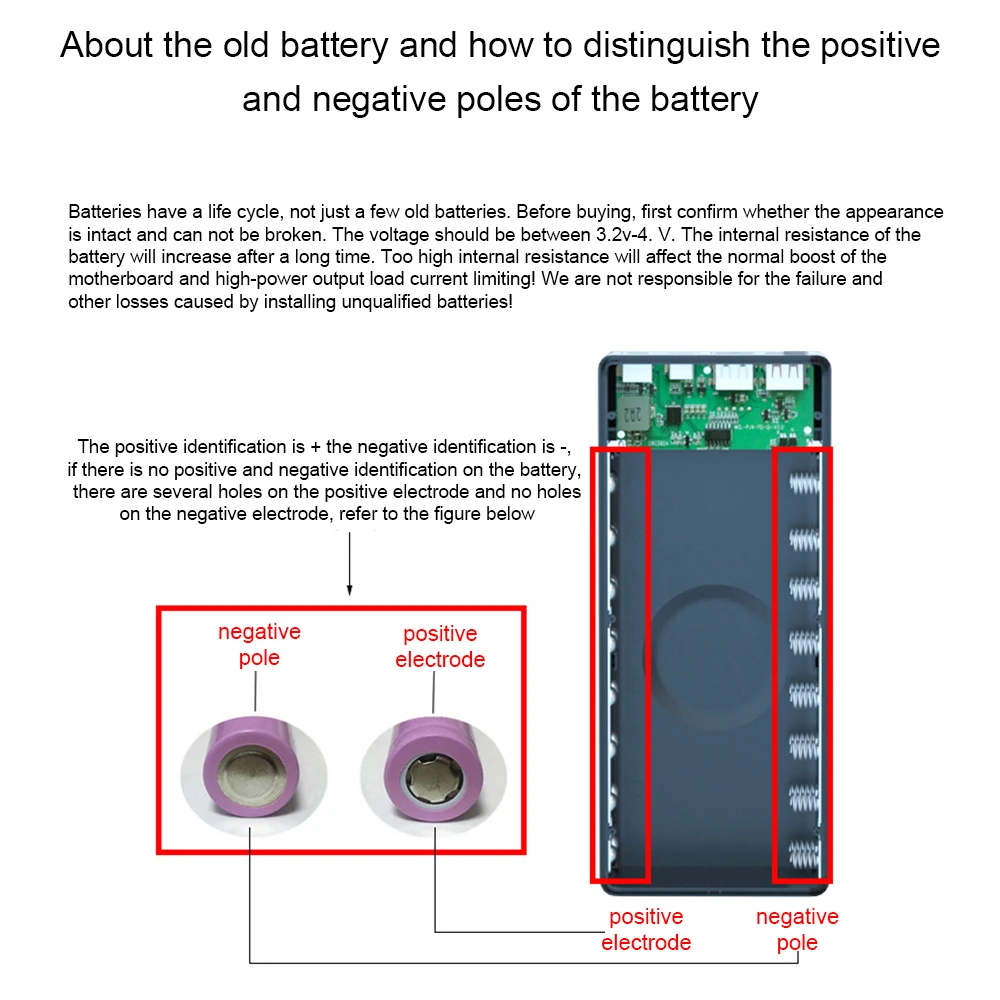 About the old battery and how to distinguish the positive and negative poles of the battery

Batteries have a life cycle, not just a few old batteries. Before buying, first confirm whether the appearance is intact and can not be broken. The voltage should be between 3.2v-4. V. The internal resistance of the battery will increase after a long time. Too high internal resistance will affect the normal boost of the motherboard and high-power output load current limiting! We are not responsible for the failure and other losses caused by installing unqualified batteries!

The positive identification is + the negative identification is -, if there is no positive and negative identification on the battery, there are several holes on the positive electrode and no holes on the negative electrode, refer to the figure below

negative pole

positive electrode

2R2

positive electrode

negative pole