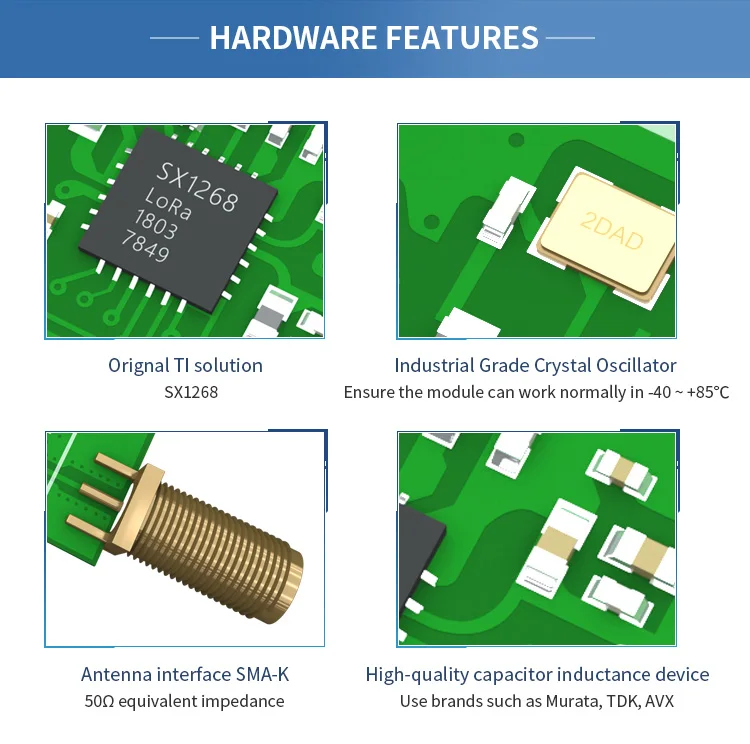 HARDWARE FEATURES

SX1268
LoRa
1803
7849

Orignal TI solution
SX1268

2DAD

Industrial Grade Crystal Oscillator
Ensure the module can work normally in -40 ~ +85°C

Antenna interface SMA-K
50Ω equivalent impedance

High-quality capacitor inductance device
Use brands such as Murata, TDK, AVX