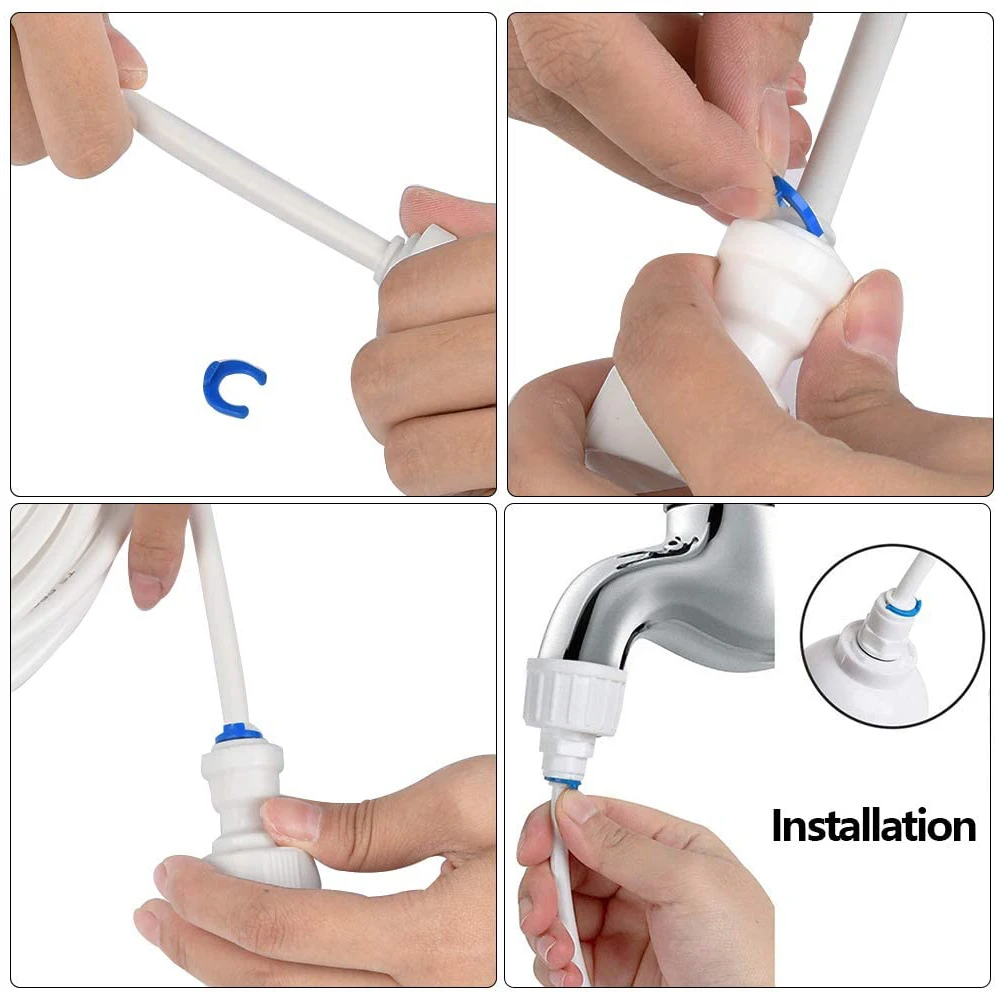 Installation