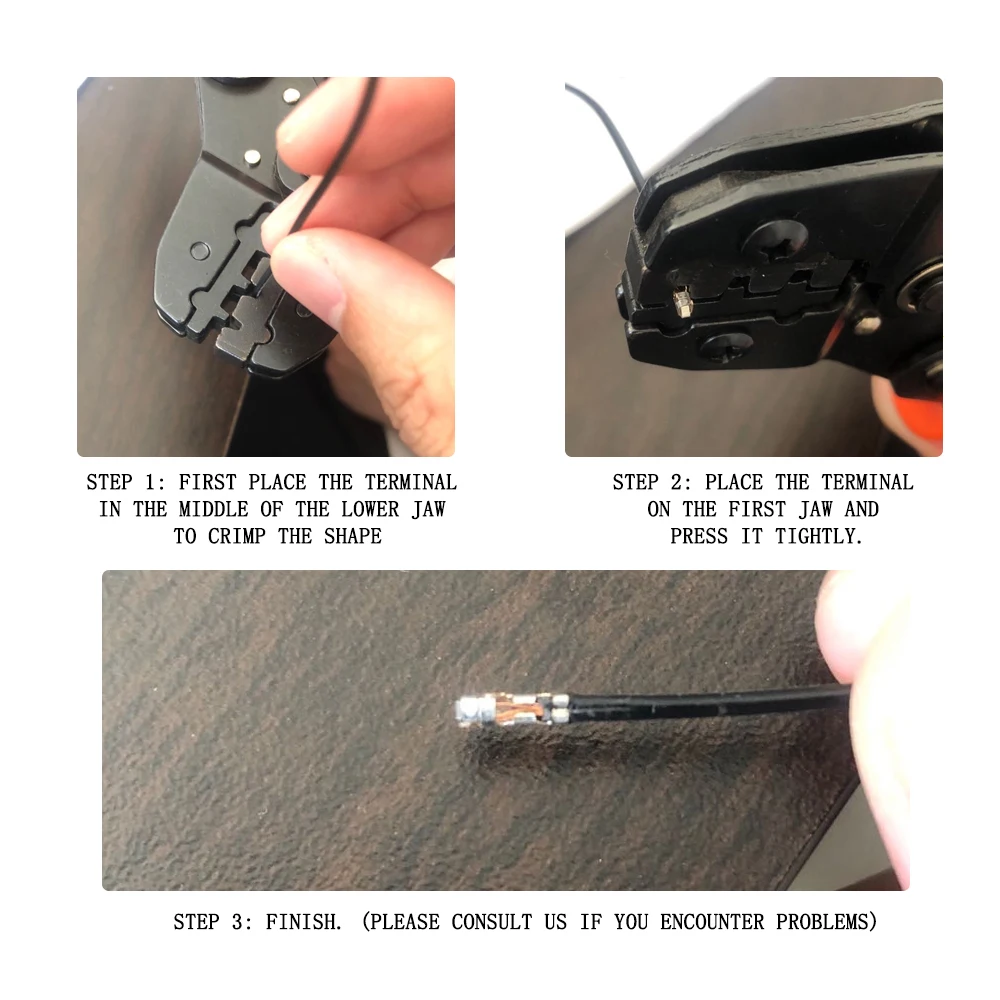 STEP 1: FIRST PLACE THE TERMINAL IN THE MIDDLE OF THE LOWER JAW TO CRIMP THE SHAPE

STEP 2: PLACE THE TERMINAL ON THE FIRST JAW AND PRESS IT TIGHTLY.

STEP 3: FINISH. (PLEASE CONSULT US IF YOU ENCOUNTER PROBLEMS)