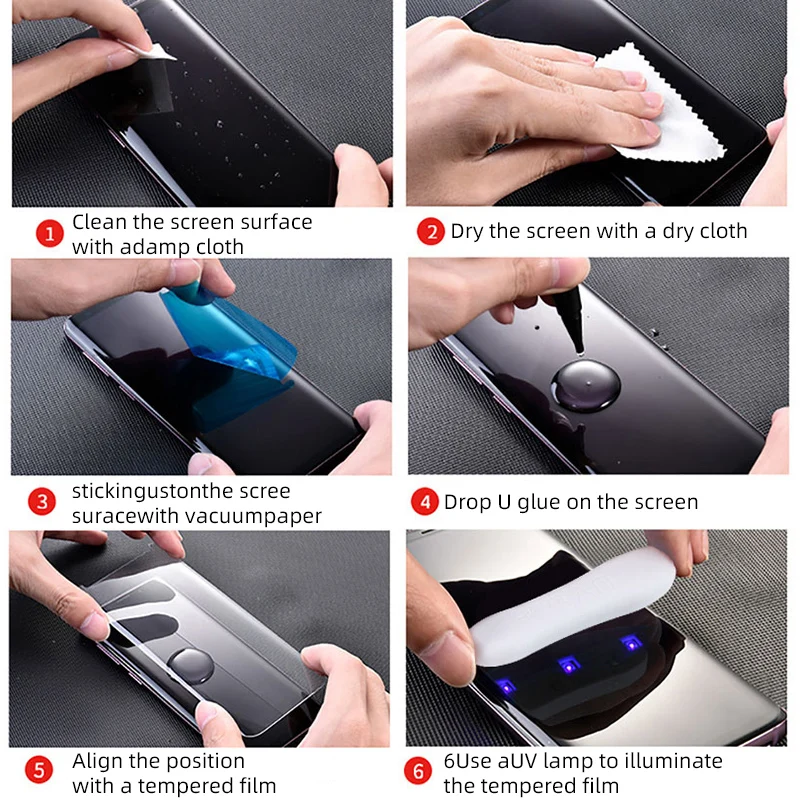 1 Clean the screen surface with adamp cloth

2 Dry the screen with a dry cloth

3 stickingustonthe scree suracewith vacuumpaper

4 Drop U glue on the screen

5 Align the position with a tempered film

6 6Use aUV lamp to illuminate the tempered film