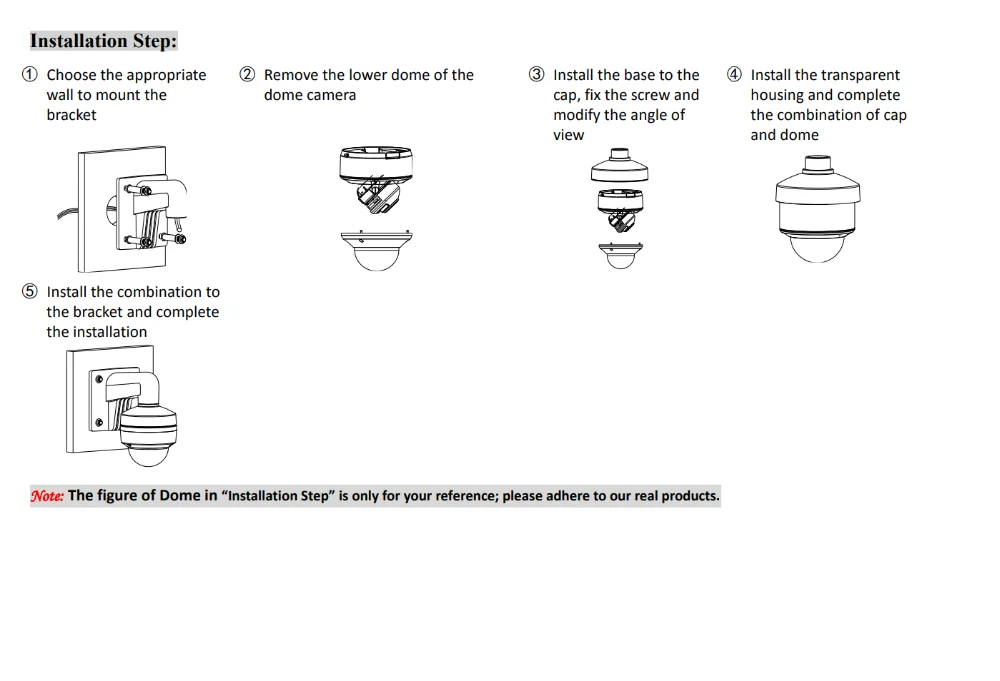 Installation Step:

① Choose the appropriate wall to mount the bracket

② Remove the lower dome of the dome camera

③ Install the base to the cap, fix the screw and modify the angle of view

④ Install the transparent housing and complete the combination of cap and dome

⑤ Install the combination to the bracket and complete the installation

Note: The figure of Dome in "Installation Step" is only for your reference; please adhere to our real products.