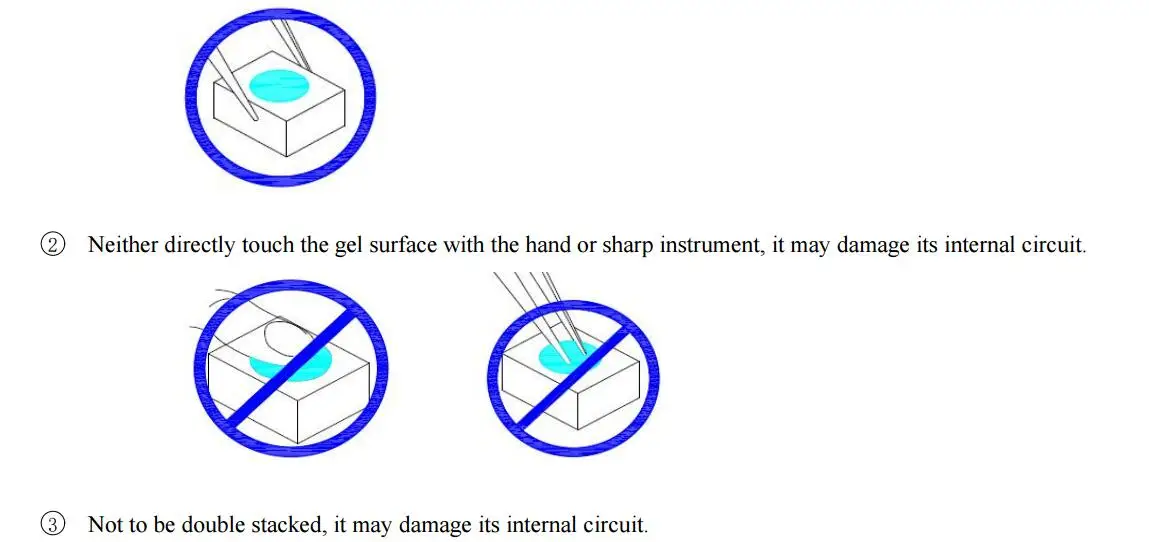 ② Neither directly touch the gel surface with the hand or sharp instrument, it may damage its internal circuit.

③ Not to be double stacked, it may damage its internal circuit.