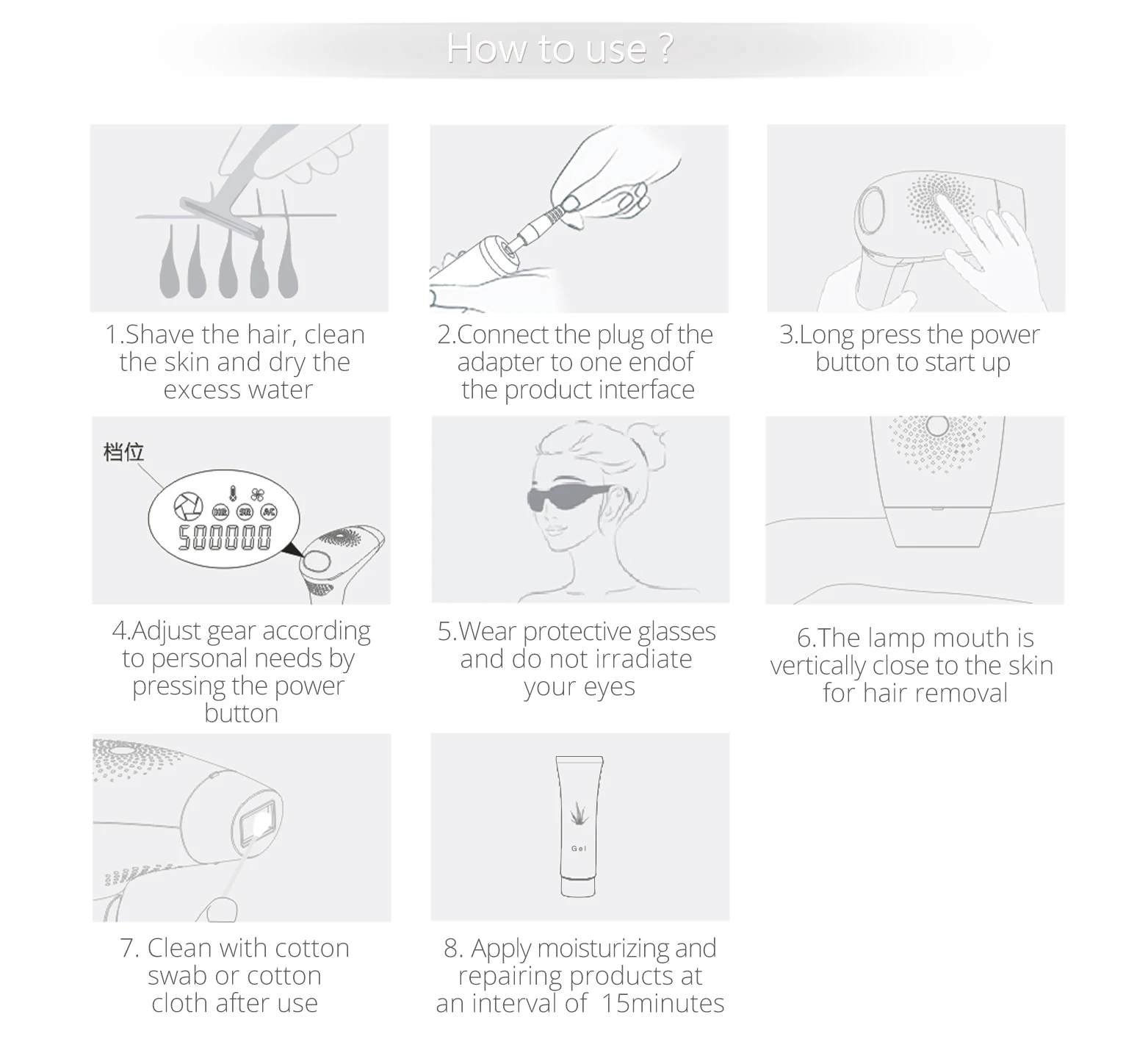 How to use ?

1.Shave the hair, clean the skin and dry the excess water

2.Connect the plug of the adapter to one endof the product interface

3.Long press the power button to start up

档位

HR SR AC

500000

4.Adjust gear according to personal needs by pressing the power button

5.Wear protective glasses and do not irradiate your eyes

6.The lamp mouth is vertically close to the skin for hair removal

7. Clean with cotton swab or cotton cloth after use

Gel

8. Apply moisturizing and repairing products at an interval of 15minutes