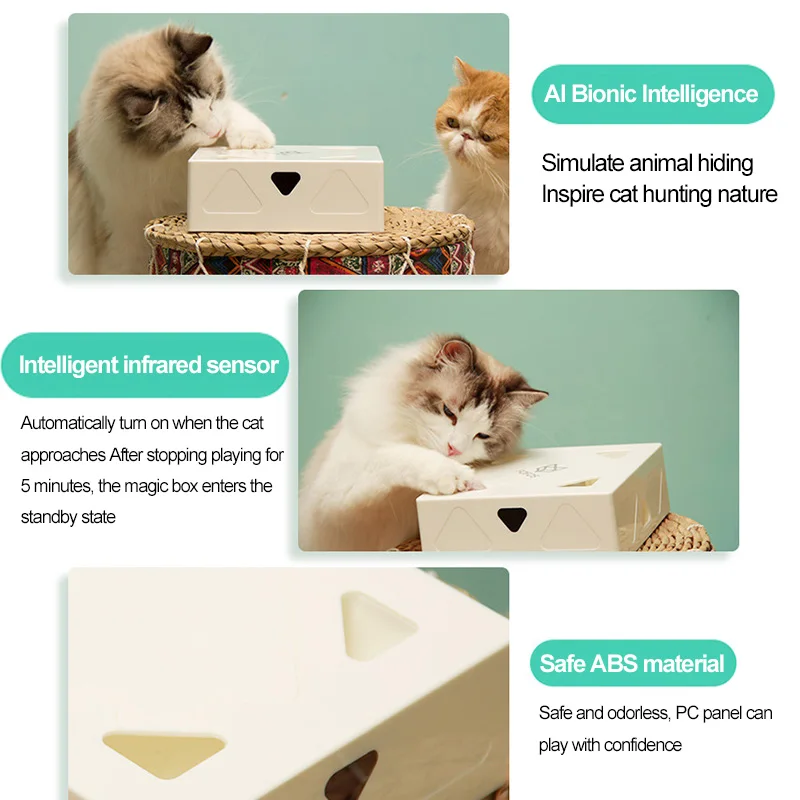 AI Bionic Intelligence

Simulate animal hiding
Inspire cat hunting nature

Intelligent infrared sensor

Automatically turn on when the cat approaches After stopping playing for 5 minutes, the magic box enters the standby state

Safe ABS material

Safe and odorless, PC panel can play with confidence