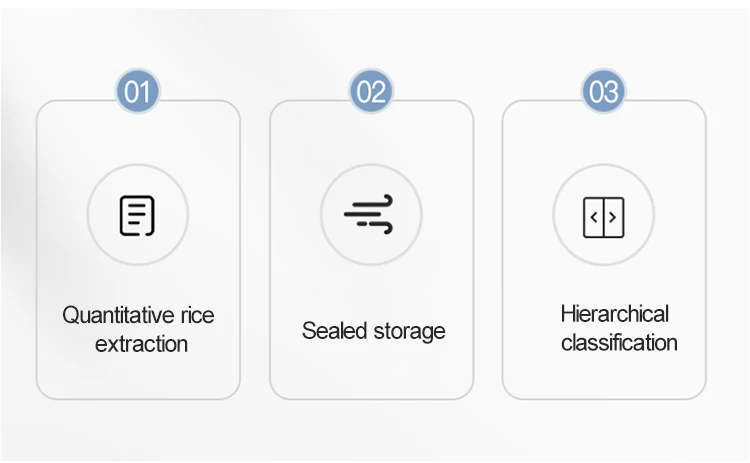 01

Quantitative rice extraction

02

Sealed storage

03

Hierarchical classification