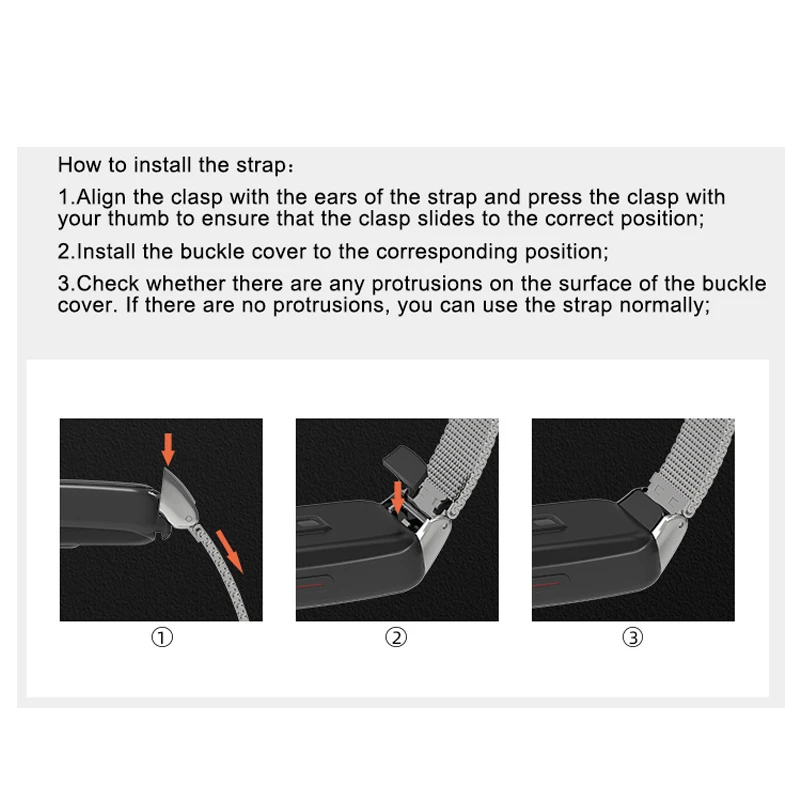 How to install the strap：

1.Align the clasp with the ears of the strap and press the clasp with your thumb to ensure that the clasp slides to the correct position;

2.Install the buckle cover to the corresponding position;

3.Check whether there are any protrusions on the surface of the buckle cover. If there are no protrusions, you can use the strap normally;

①

②

③