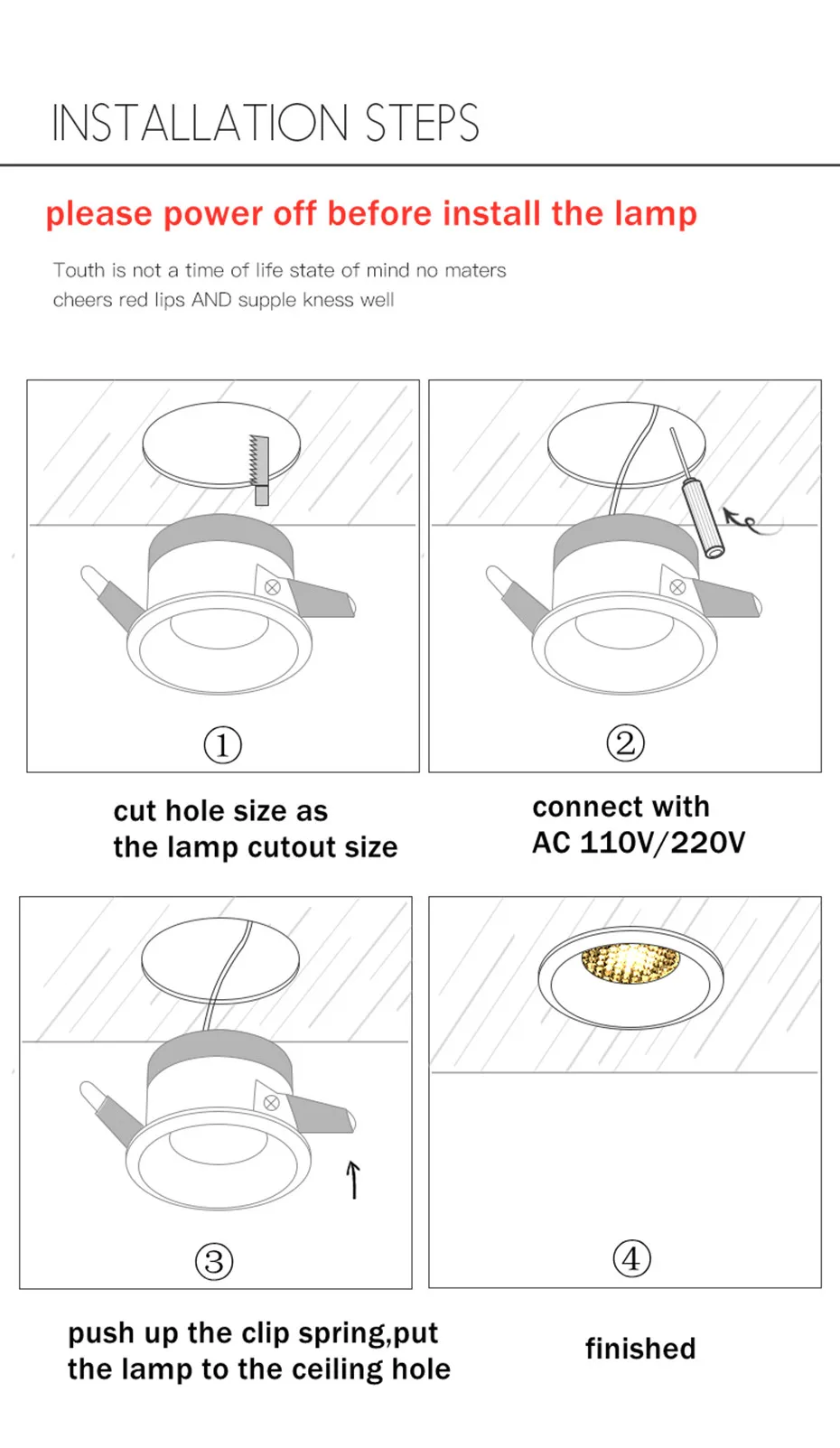 INSTALLATION STEPS

please power off before install the lamp

Touth is not a time of life state of mind no maters
cheers red lips AND supple kness well

①

cut hole size as
the lamp cutout size

②

connect with
AC 110V/220V

③

push up the clip spring,put
the lamp to the ceiling hole

④

finished