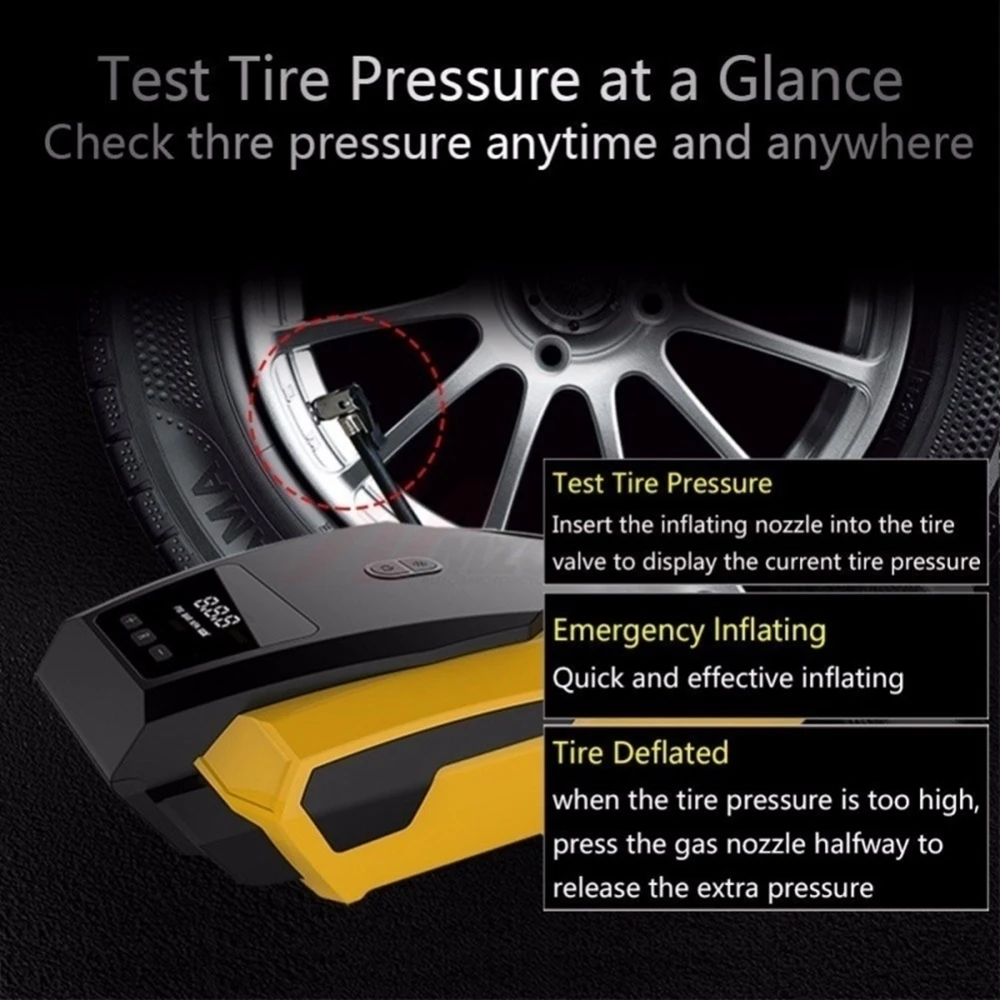 Test Tire Pressure at a Glance
Check thre pressure anytime and anywhere

Test Tire Pressure
Insert the inflating nozzle into the tire valve to display the current tire pressure

Emergency Inflating
Quick and effective inflating

Tire Deflated
when the tire pressure is too high, press the gas nozzle halfway to release the extra pressure