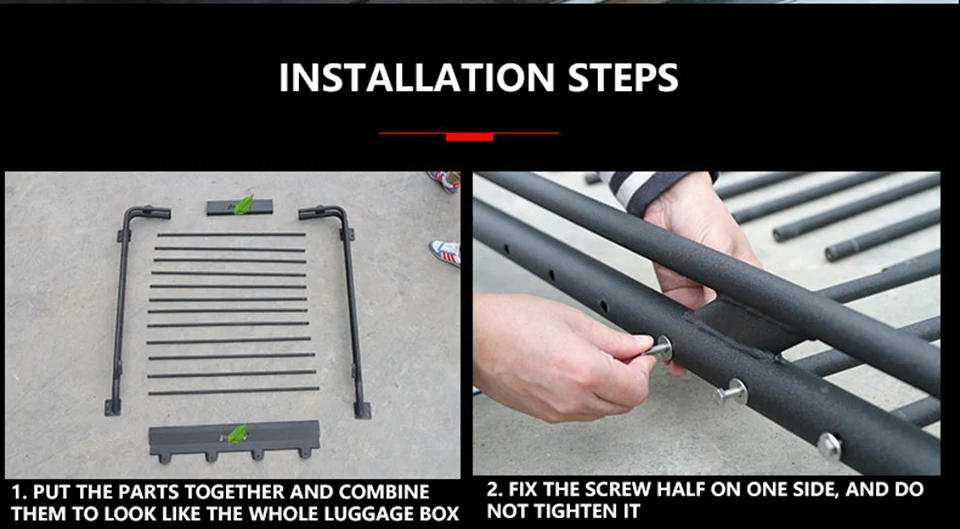 INSTALLATION STEPS

1. PUT THE PARTS TOGETHER AND COMBINE THEM TO LOOK LIKE THE WHOLE LUGGAGE BOX

2. FIX THE SCREW HALF ON ONE SIDE, AND DO NOT TIGHTEN IT