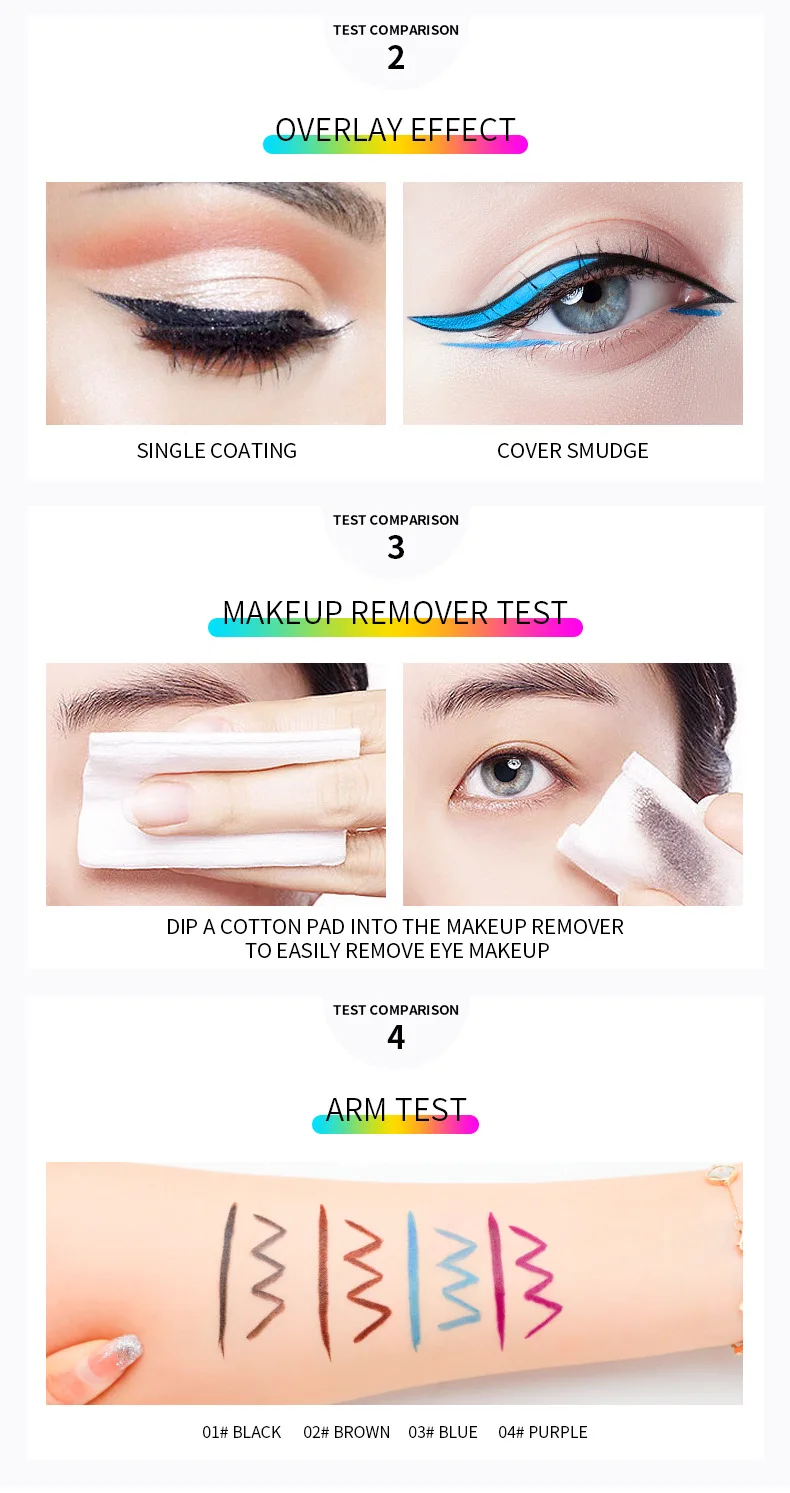 TEST COMPARISON
2

OVERLAY EFFECT

SINGLE COATING

COVER SMUDGE

TEST COMPARISON
3

MAKEUP REMOVER TEST

DIP A COTTON PAD INTO THE MAKEUP REMOVER TO EASILY REMOVE EYE MAKEUP

TEST COMPARISON
4

ARM TEST

01# BLACK 02# BROWN 03# BLUE 04# PURPLE