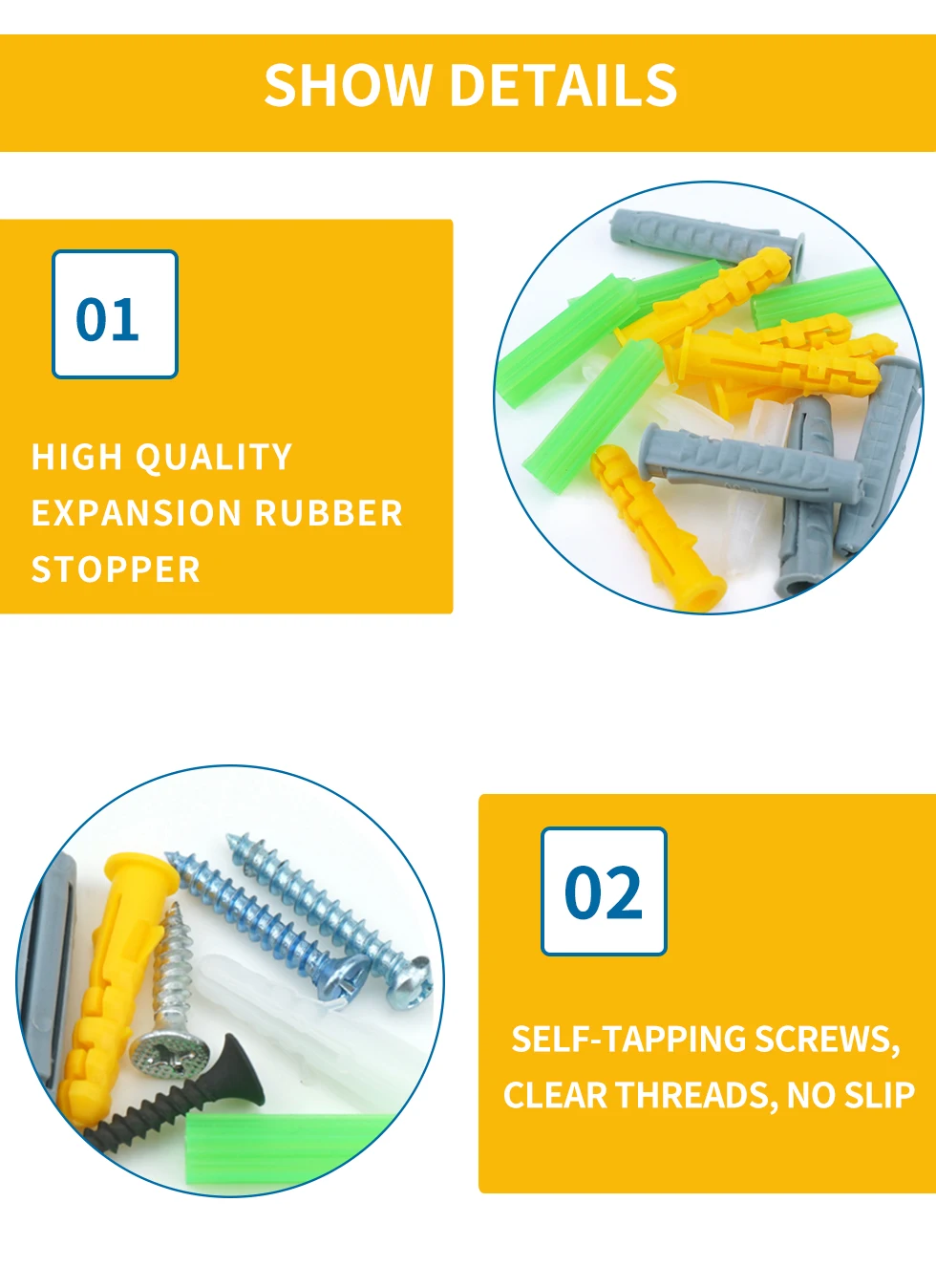 SHOW DETAILS

01

HIGH QUALITY EXPANSION RUBBER STOPPER

02

SELF-TAPPING SCREWS, CLEAR THREADS, NO SLIP