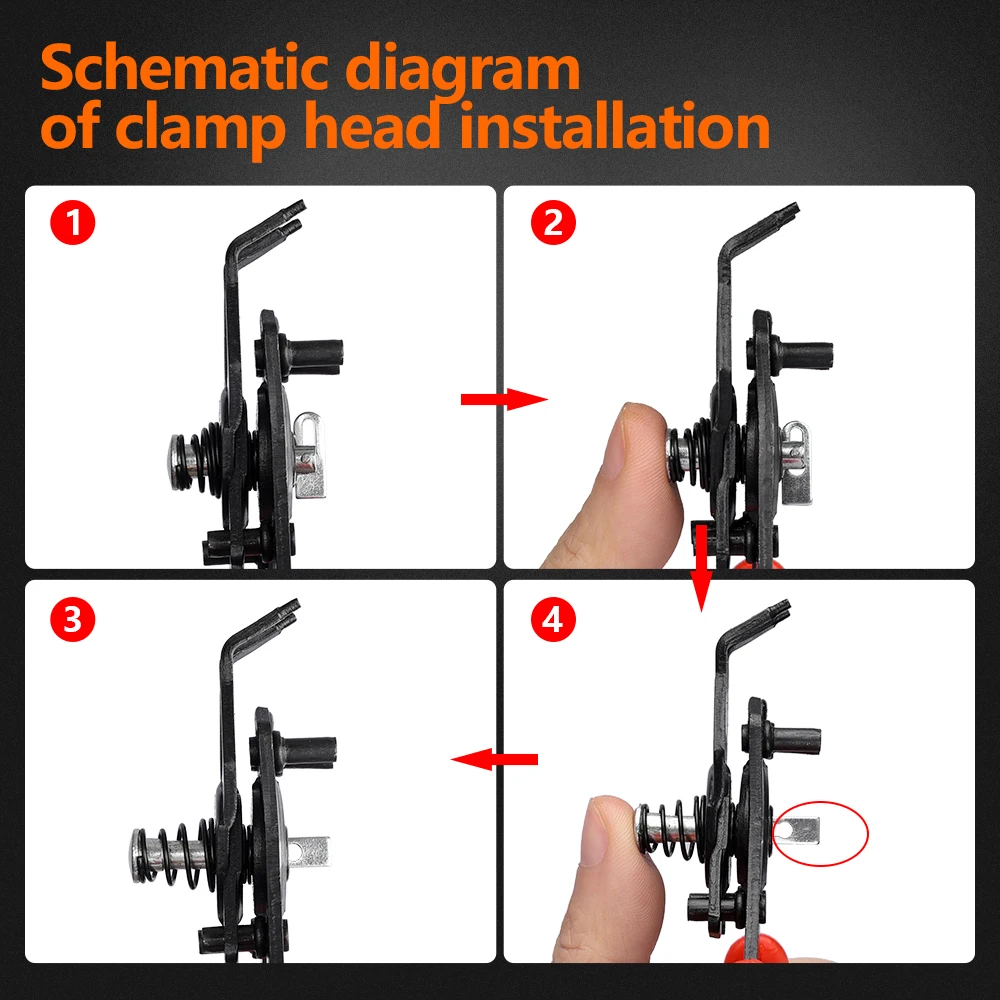 Schematic diagram of clamp head installation

1

2

3

4