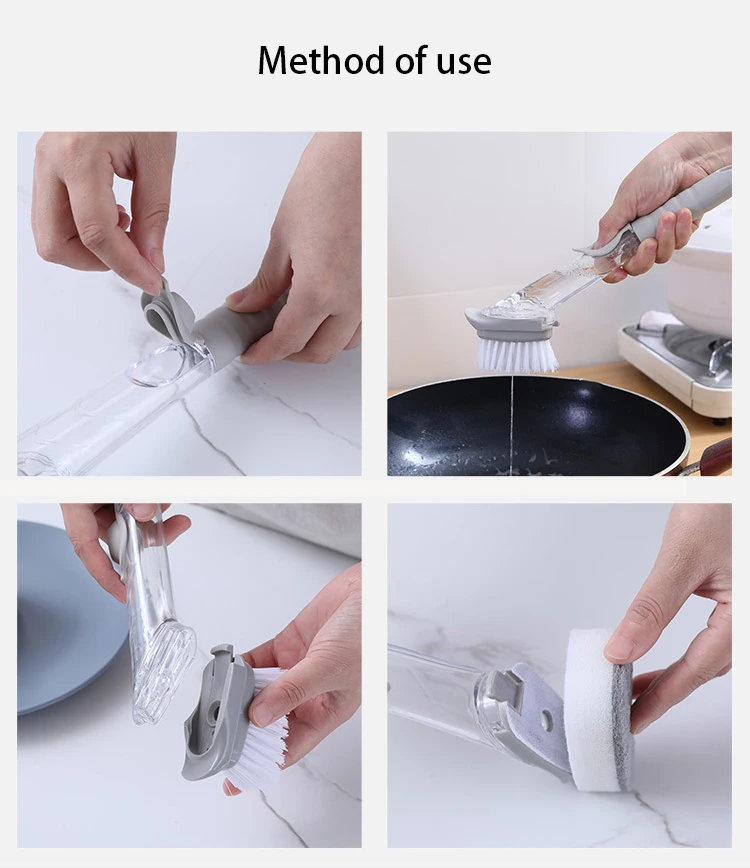 Method of use