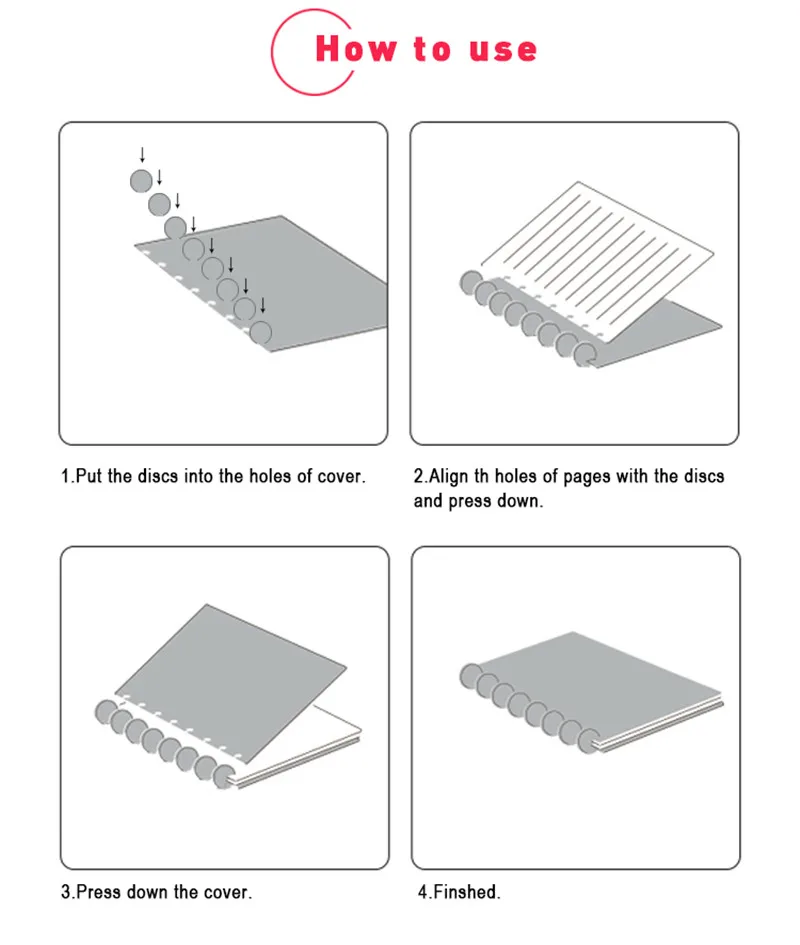 How to use

1.Put the discs into the holes of cover.

2.Align th holes of pages with the discs and press down.

3.Press down the cover.

4.Finshed.