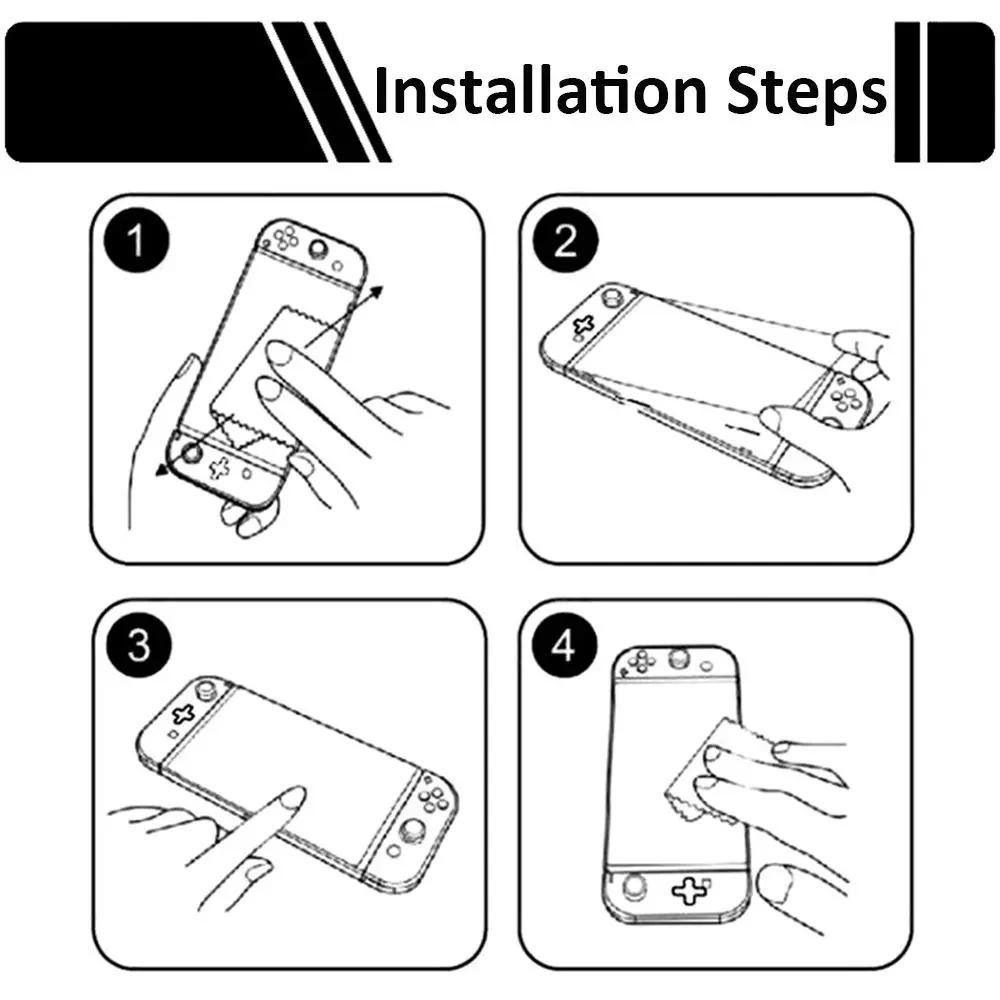 Installation Steps

1

2

3

4