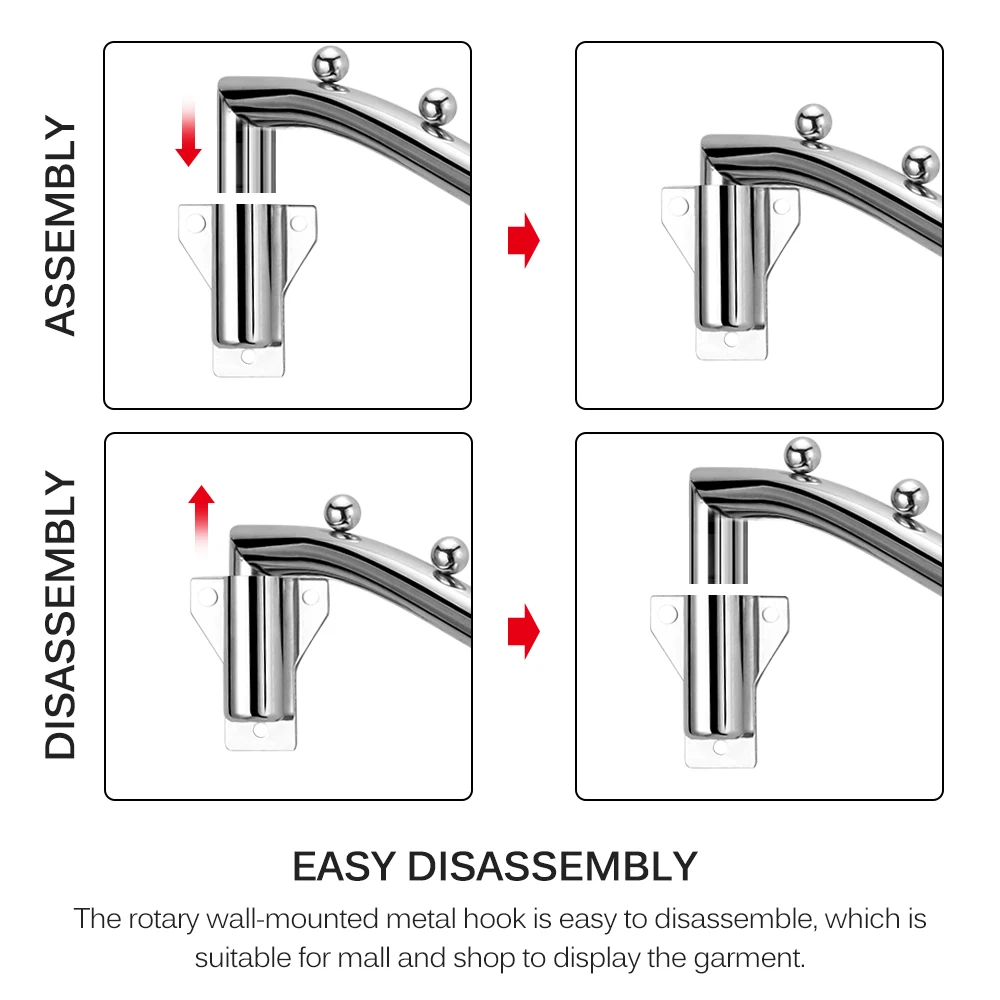 ASSEMBLY

DISASSEMBLY

EASY DISASSEMBLY

The rotary wall-mounted metal hook is easy to disassemble, which is suitable for mall and shop to display the garment.