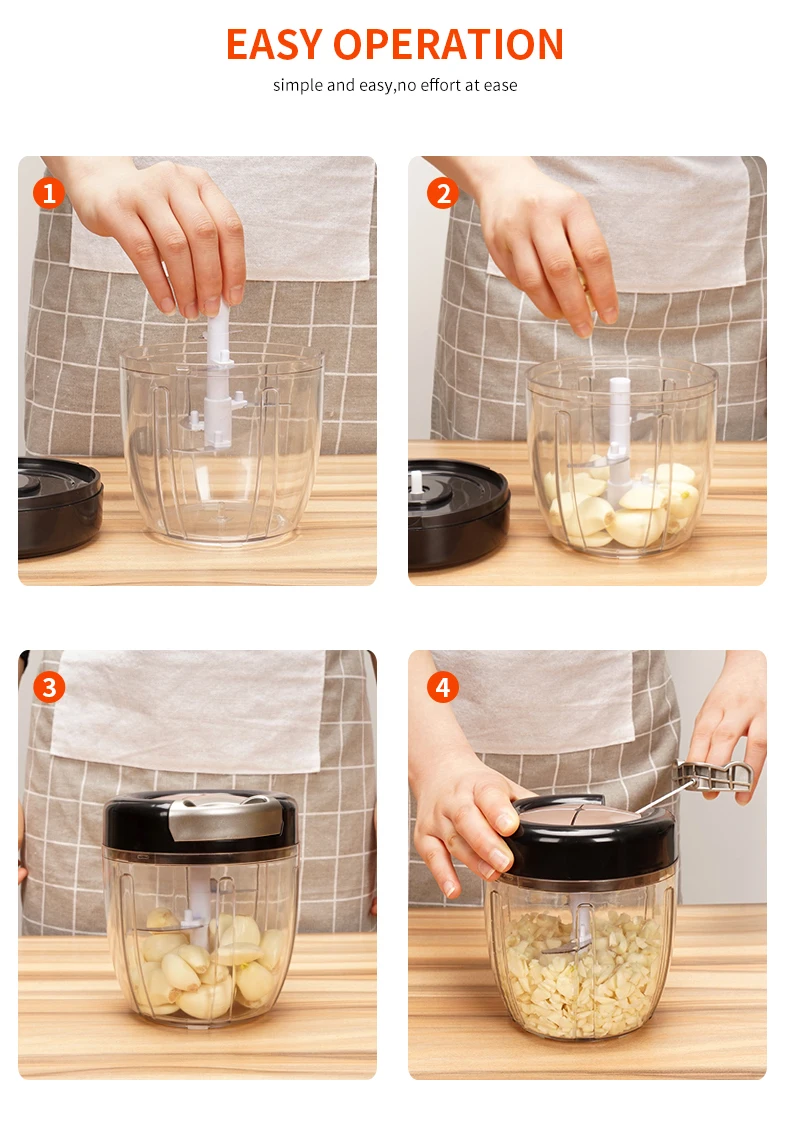 EASY OPERATION

simple and easy,no effort at ease

1

2

3

4