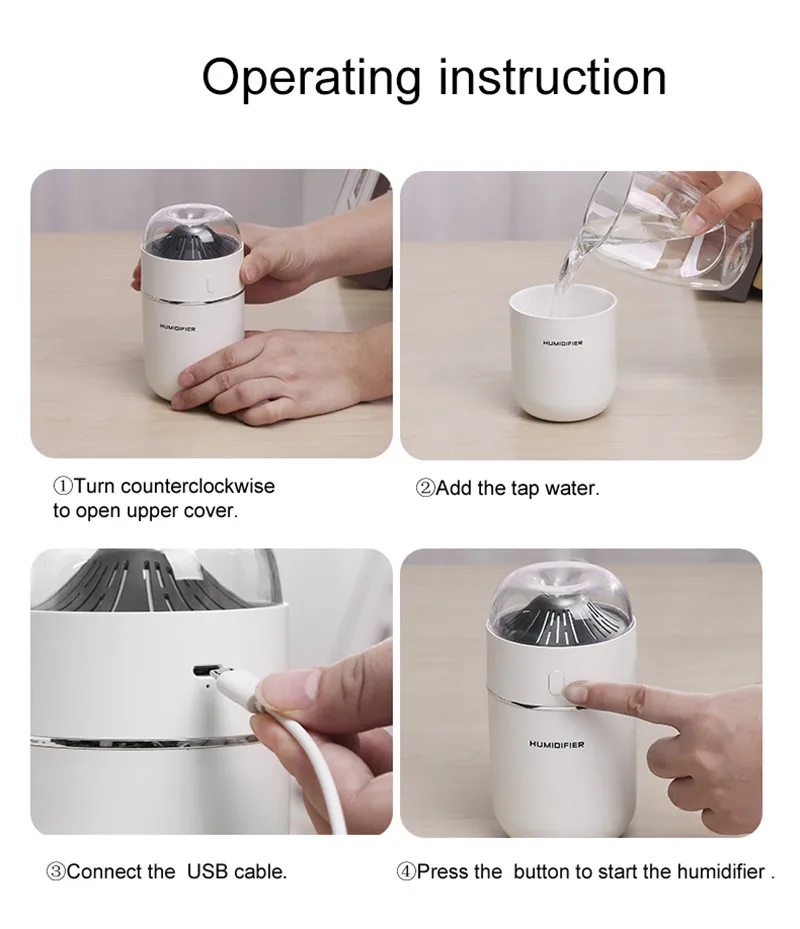 Operating instruction

HUMIDIFIER

HUMIDIFIER

①Turn counterclockwise to open upper cover.

②Add the tap water.

HUMIDIFIER

③Connect the USB cable.

④Press the button to start the humidifier .