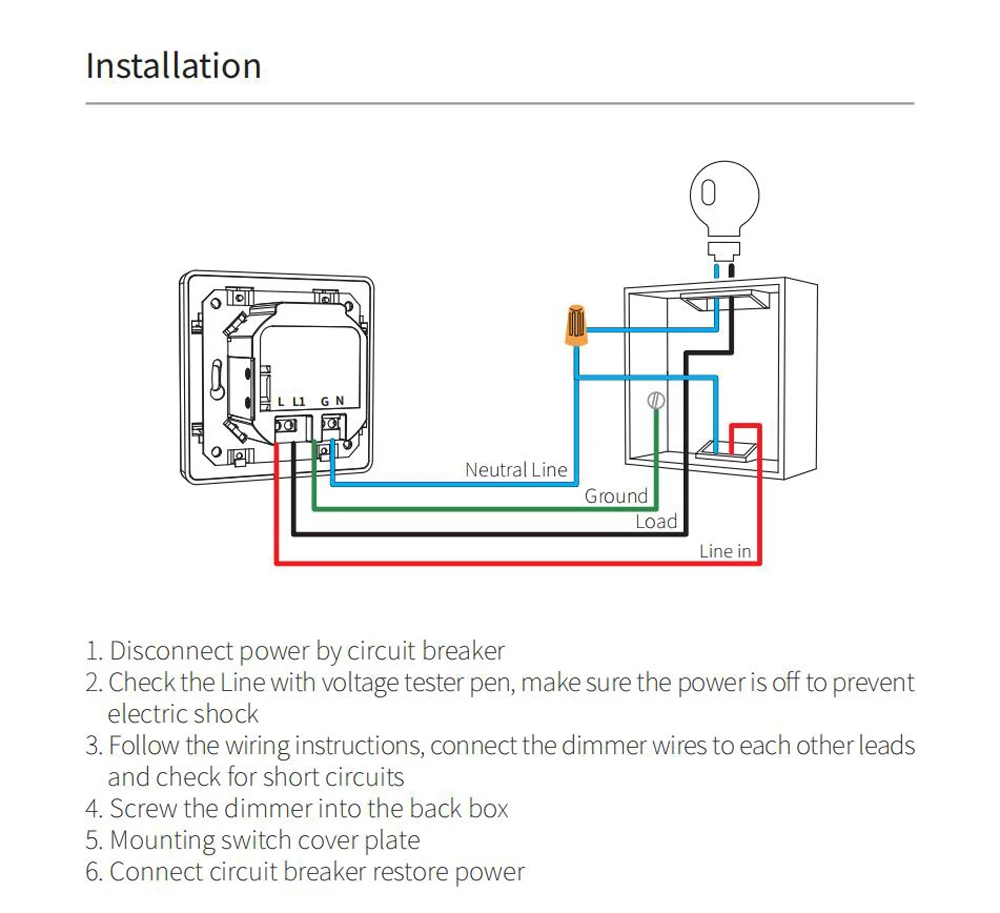 Installation

L L1 G N

Neutral Line

Ground

Load

Line in

1. Disconnect power by circuit breaker
2. Check the Line with voltage tester pen, make sure the power is off to prevent electric shock
3. Follow the wiring instructions, connect the dimmer wires to each other leads and check for short circuits
4. Screw the dimmer into the back box
5. Mounting switch cover plate
6. Connect circuit breaker restore power