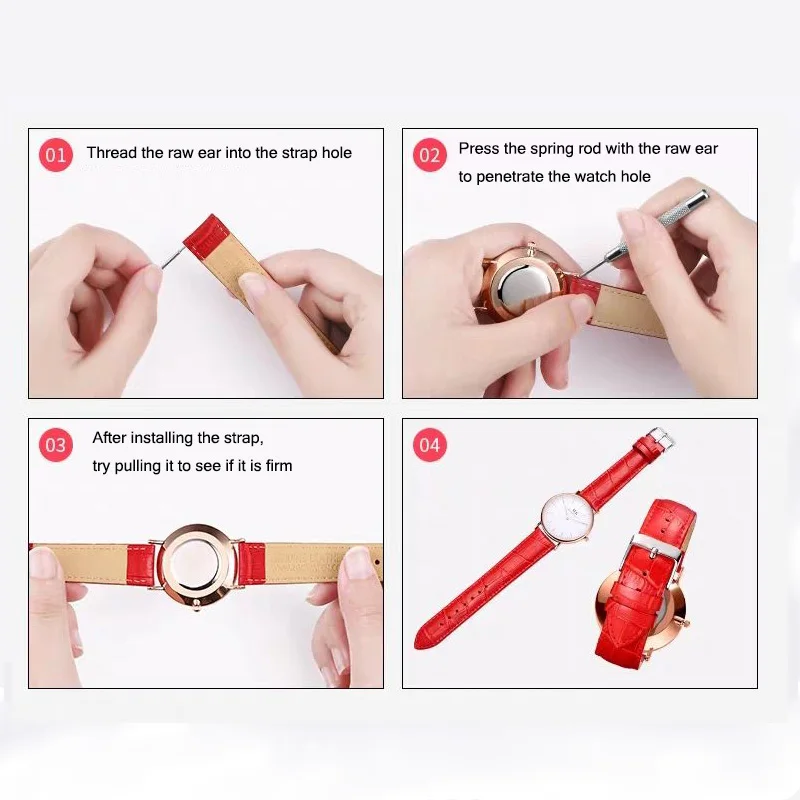 01 Thread the raw ear into the strap hole

02 Press the spring rod with the raw ear to penetrate the watch hole

03 After installing the strap, try pulling it to see if it is firm

04