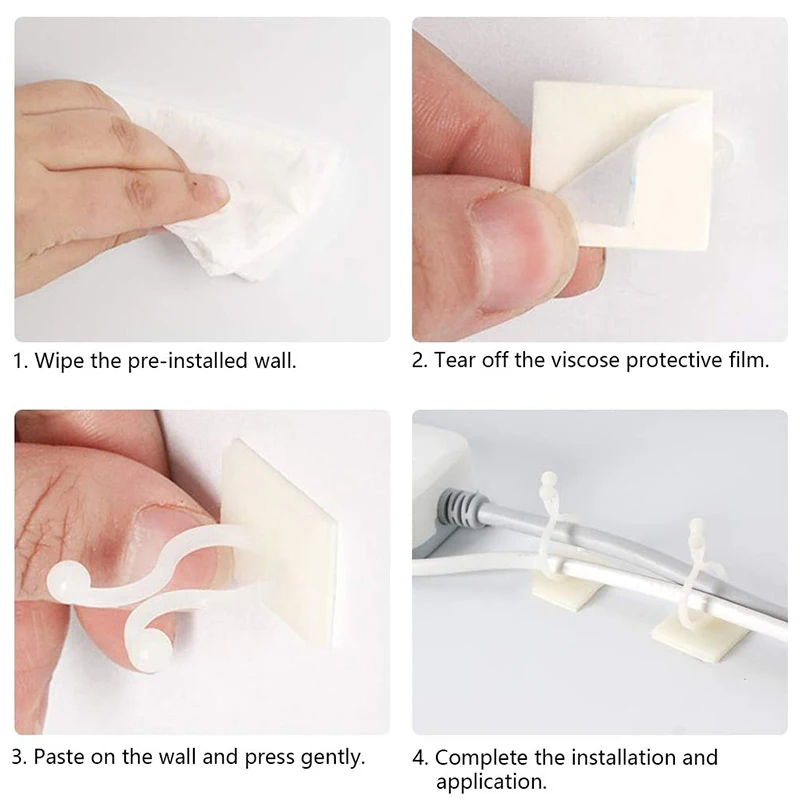 1. Wipe the pre-installed wall.

2. Tear off the viscose protective film.

3. Paste on the wall and press gently.

4. Complete the installation and application.