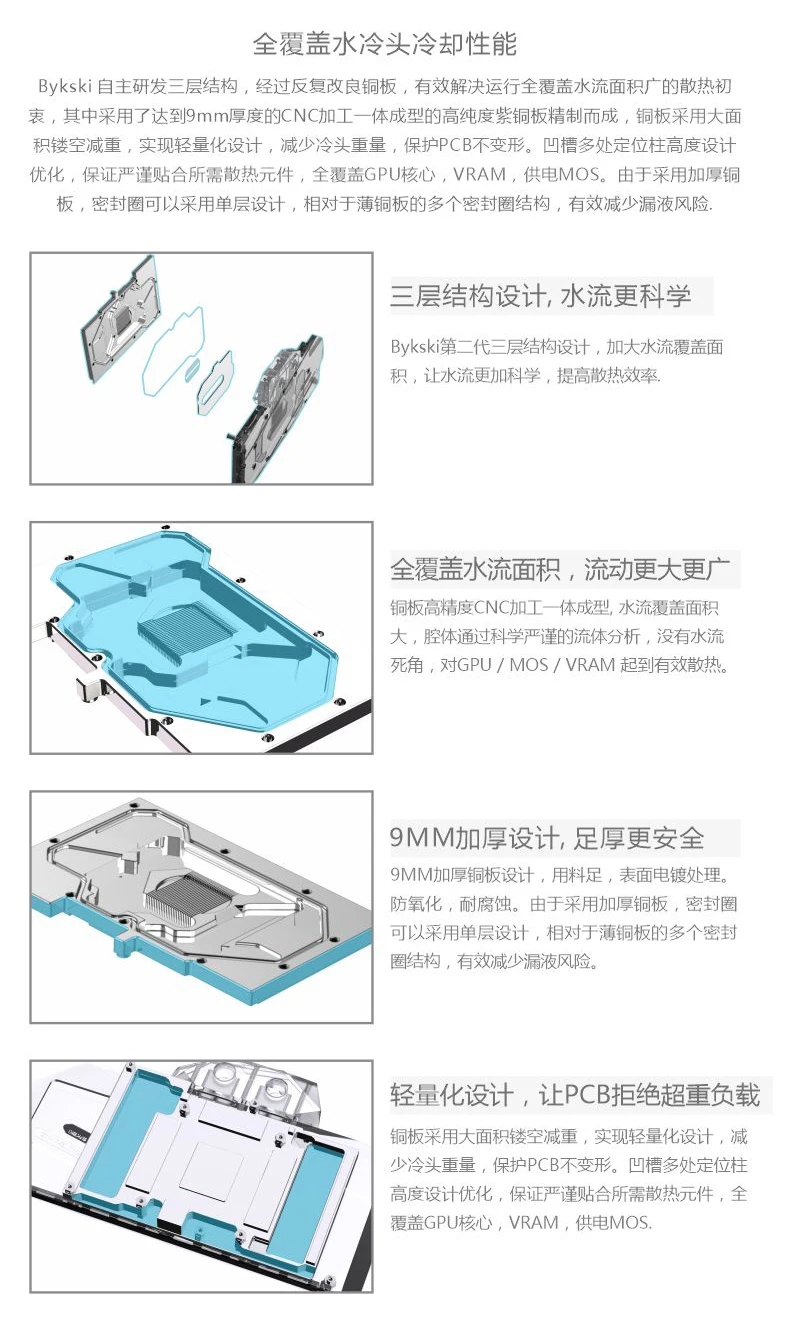 全覆盖水冷头冷却性能

Bykski 自主研发三层结构，经过反复改良铜板，有效解决运行全覆盖水流面积广的散热初衷，其中采用了达到9mm厚度的CNC加工一体成型的高纯度紫铜板精制而成，铜板采用大面积镂空减重，实现轻量化设计，减少冷头重量，保护PCB不变形。凹槽多处定位柱高度设计优化，保证严谨贴合所需散热元件，全覆盖GPU核心，VRAM，供电MOS。由于采用加厚铜板，密封圈可以采用单层设计，相对于薄铜板的多个密封圈结构，有效减少漏液风险.

三层结构设计, 水流更科学

Bykski第二代三层结构设计，加大水流覆盖面积，让水流更加科学，提高散热效率.

全覆盖水流面积，流动更大更广

铜板高精度CNC加工一体成型, 水流覆盖面积大，腔体通过科学严谨的流体分析，没有水流死角，对GPU / MOS / VRAM 起到有效散热。

9MM加厚设计, 足厚更安全

9MM加厚铜板设计，用料足，表面电镀处理。防氧化，耐腐蚀。由于采用加厚铜板，密封圈可以采用单层设计，相对于薄铜板的多个密封圈结构，有效减少漏液风险。

轻量化设计，让PCB拒绝超重负载

铜板采用大面积镂空减重，实现轻量化设计，减少冷头重量，保护PCB不变形。凹槽多处定位柱高度设计优化，保证严谨贴合所需散热元件，全覆盖GPU核心，VRAM，供电MOS.