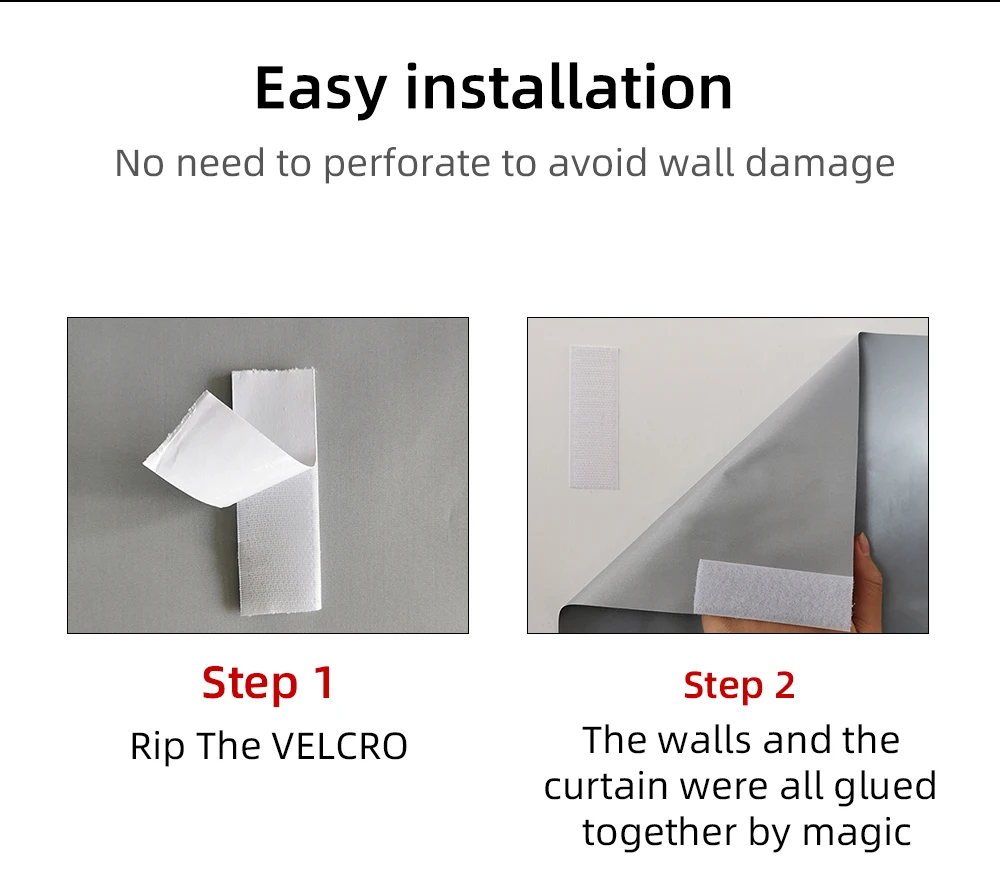 Easy installation

No need to perforate to avoid wall damage

Step 1

Rip The VELCRO

Step 2

The walls and the curtain were all glued together by magic