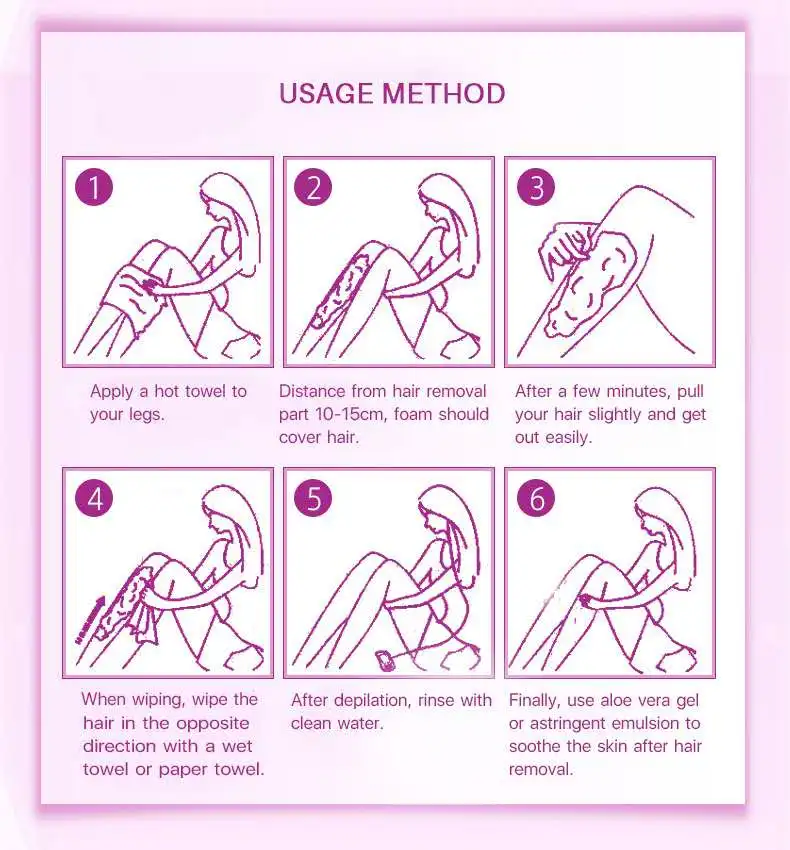 USAGE METHOD

1

Apply a hot towel to your legs.

2

Distance from hair removal part 10-15cm, foam should cover hair.

3

After a few minutes, pull your hair slightly and get out easily.

4

When wiping, wipe the hair in the opposite direction with a wet towel or paper towel.

5

After depilation, rinse with clean water.

6

Finally, use aloe vera gel or astringent emulsion to soothe the skin after hair removal.