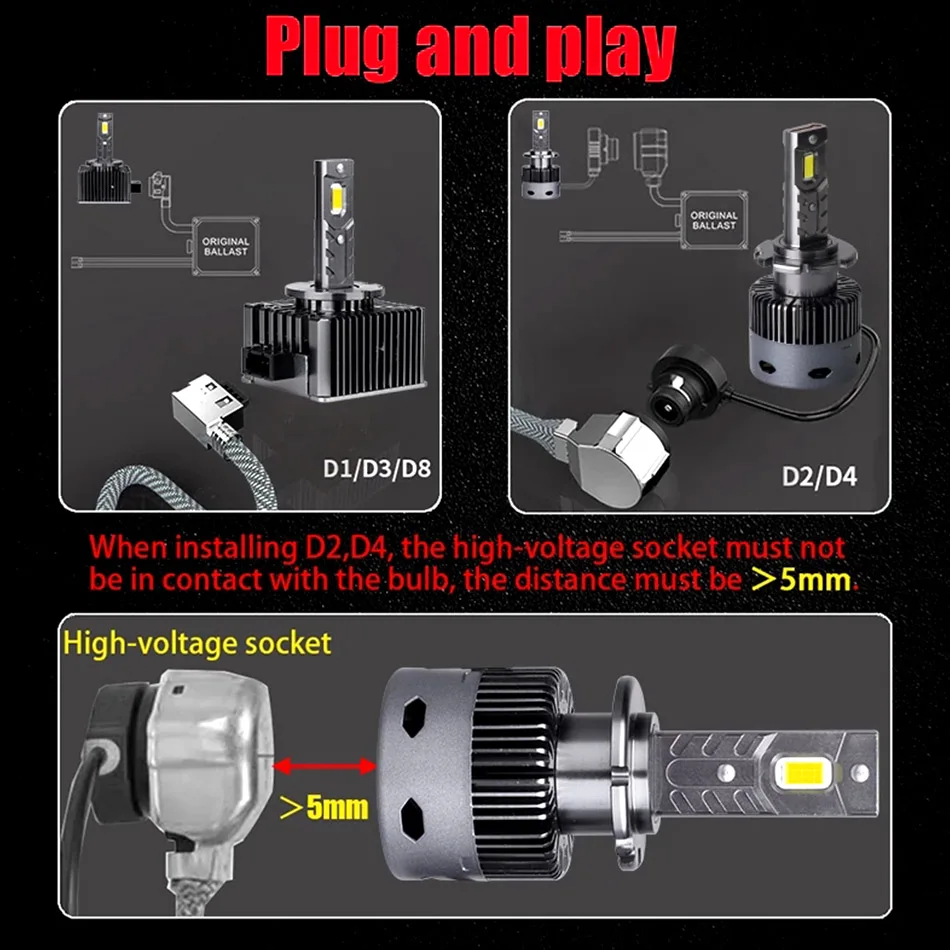 Plug and play

ORIGINAL BALLAST

D1/D3/D8

ORIGINAL BALLAST

D2/D4

When installing D2,D4, the high-voltage socket must not be in contact with the bulb, the distance must be ＞5mm.

High-voltage socket

＞5mm