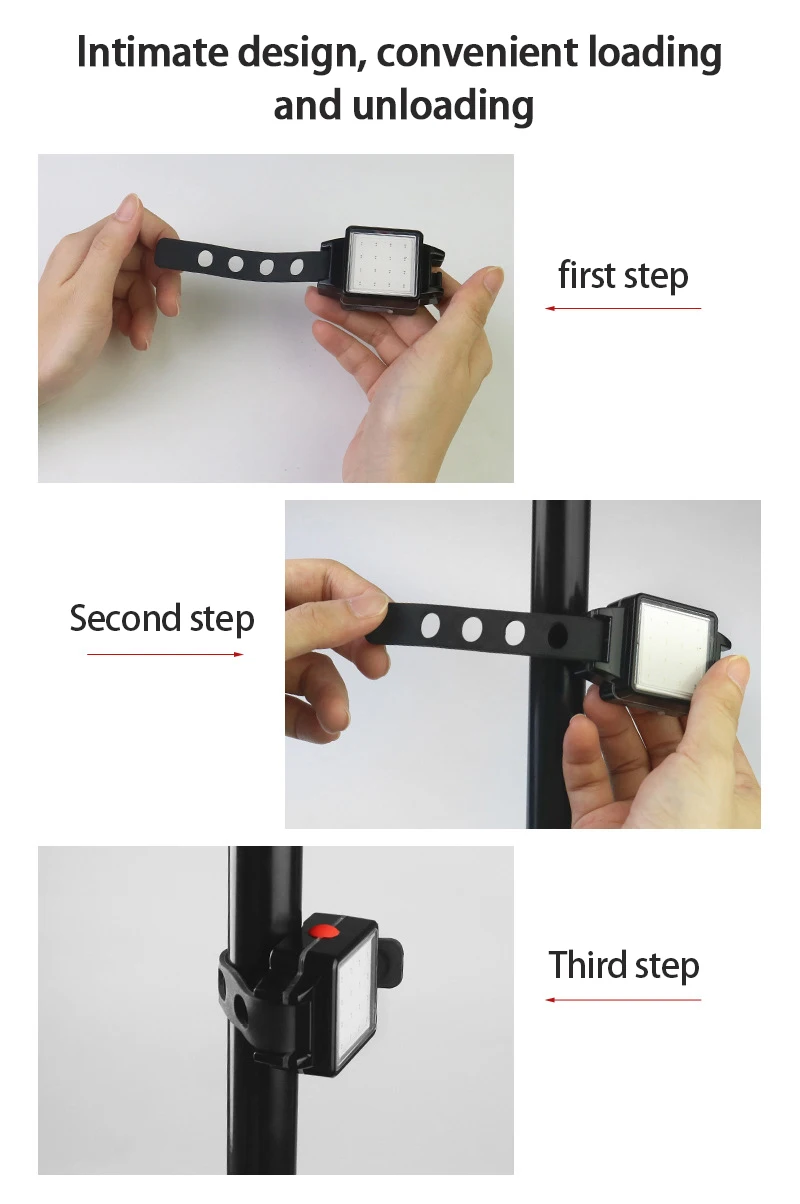 Intimate design, convenient loading and unloading

first step

Second step

Third step