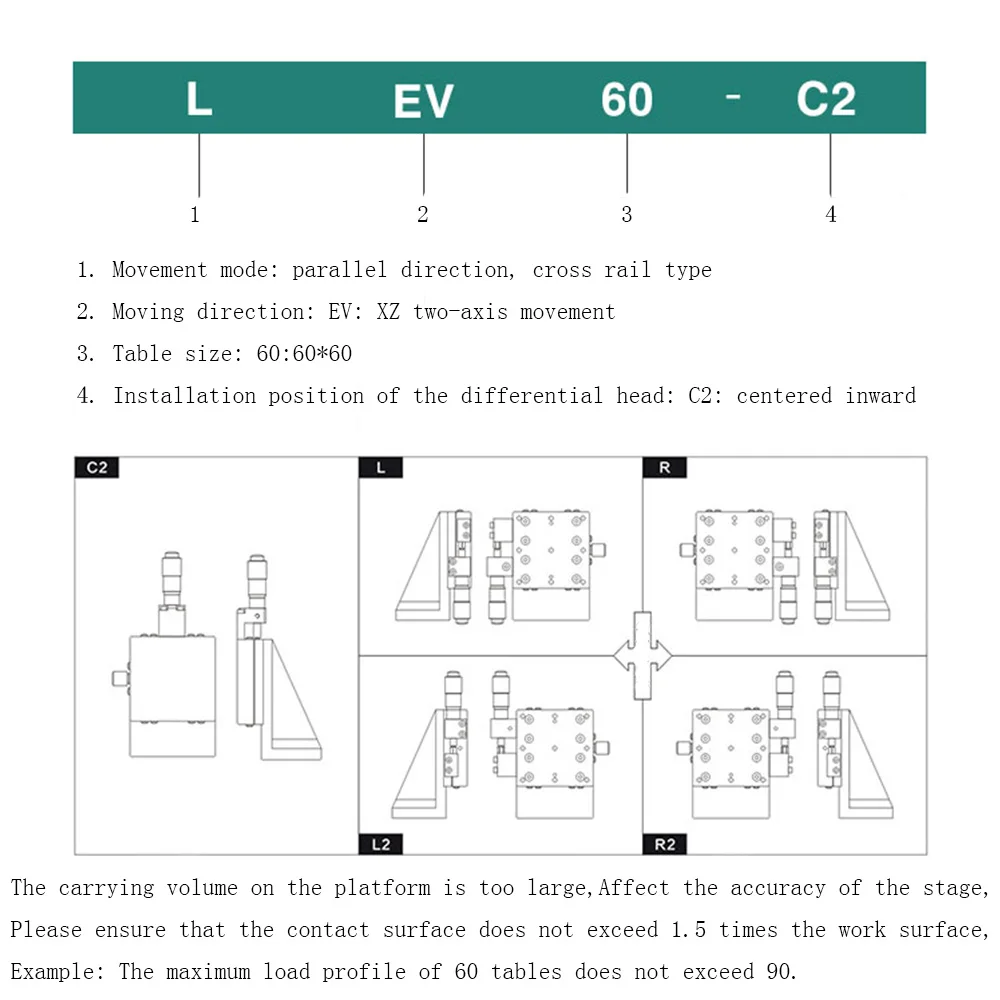 L EV 60 - C2

1 2 3 4

1. Movement mode: parallel direction, cross rail type
2. Moving direction: EV: XZ two-axis movement
3. Table size: 60:60*60
4. Installation position of the differential head: C2: centered inward

C2

L

R

L2

R2

The carrying volume on the platform is too large,Affect the accuracy of the stage,
Please ensure that the contact surface does not exceed 1.5 times the work surface,
Example: The maximum load profile of 60 tables does not exceed 90.