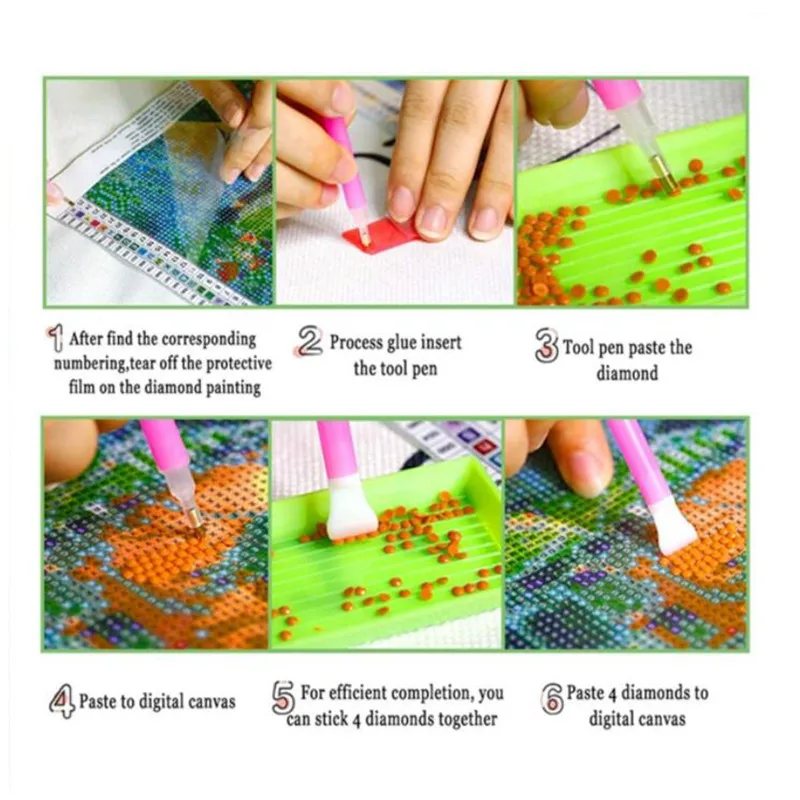 1 After find the corresponding numbering,tear off the protective film on the diamond painting

2 Process glue insert the tool pen

3 Tool pen paste the diamond

4 Paste to digital canvas

5 For efficient completion, you can stick 4 diamonds together

6 Paste 4 diamonds to digital canvas