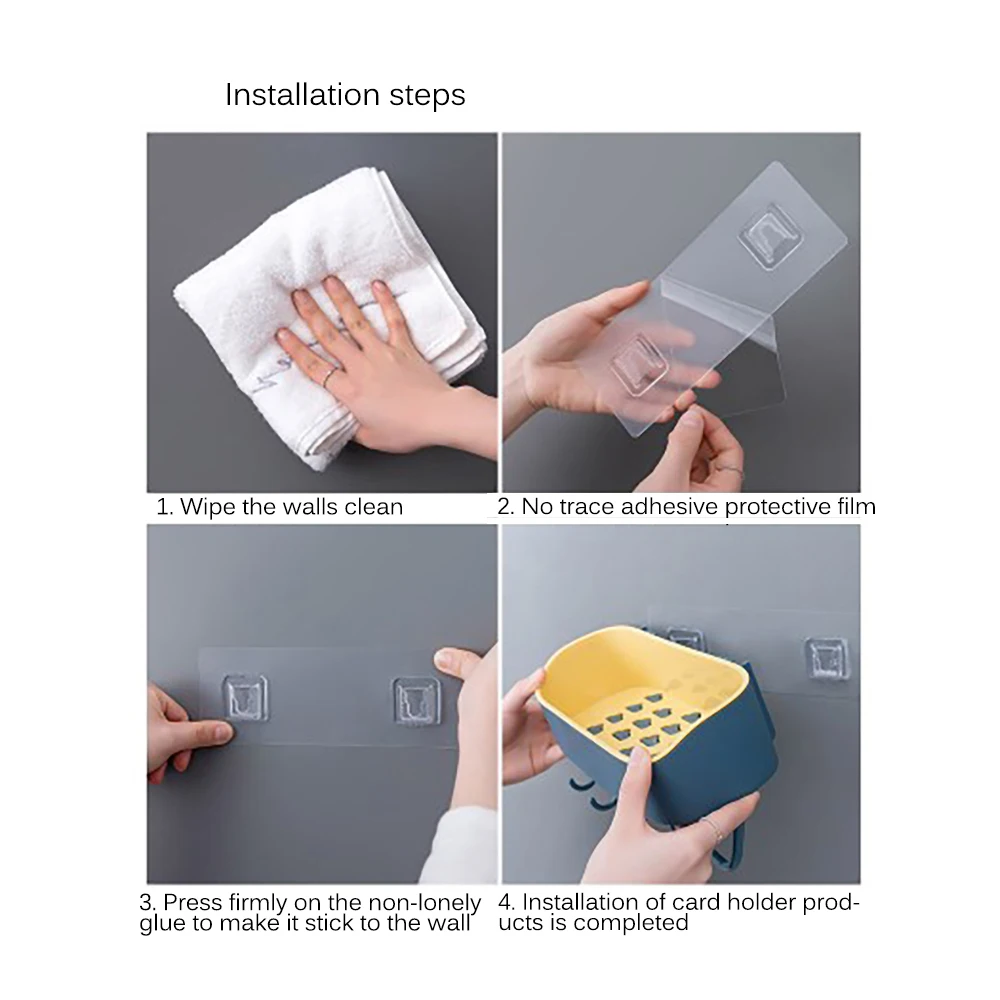 Installation steps

1. Wipe the walls clean

2. No trace adhesive protective film

3. Press firmly on the non-lonely glue to make it stick to the wall

4. Installation of card holder products is completed