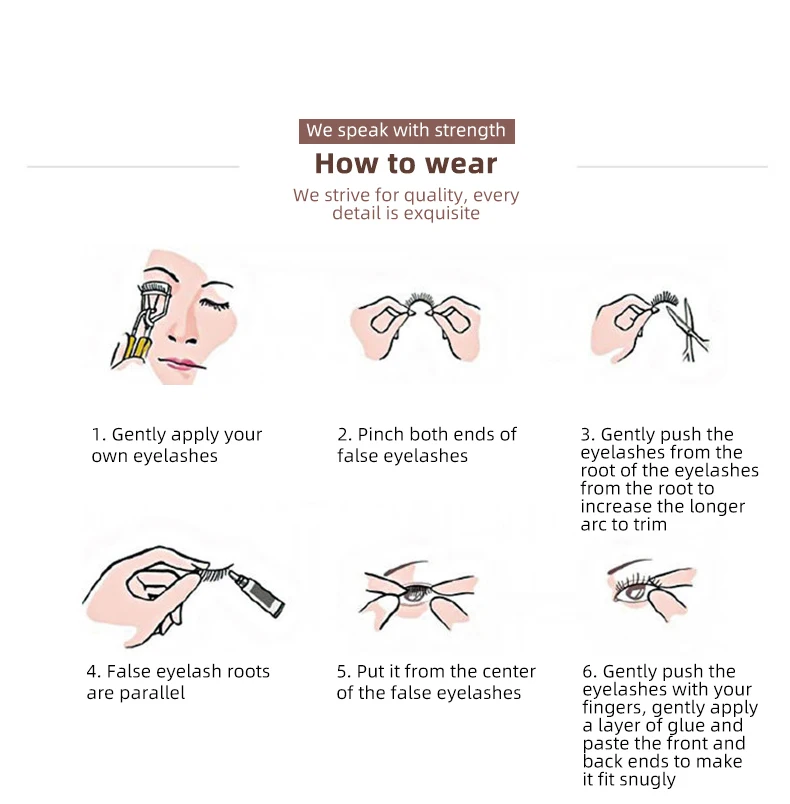 We speak with strength

How to wear

We strive for quality, every detail is exquisite

1. Gently apply your own eyelashes

2. Pinch both ends of false eyelashes

3. Gently push the eyelashes from the root of the eyelashes from the root to increase the longer arc to trim

4. False eyelash roots are parallel

5. Put it from the center of the false eyelashes

6. Gently push the eyelashes with your fingers, gently apply a layer of glue and paste the front and back ends to make it fit snugly