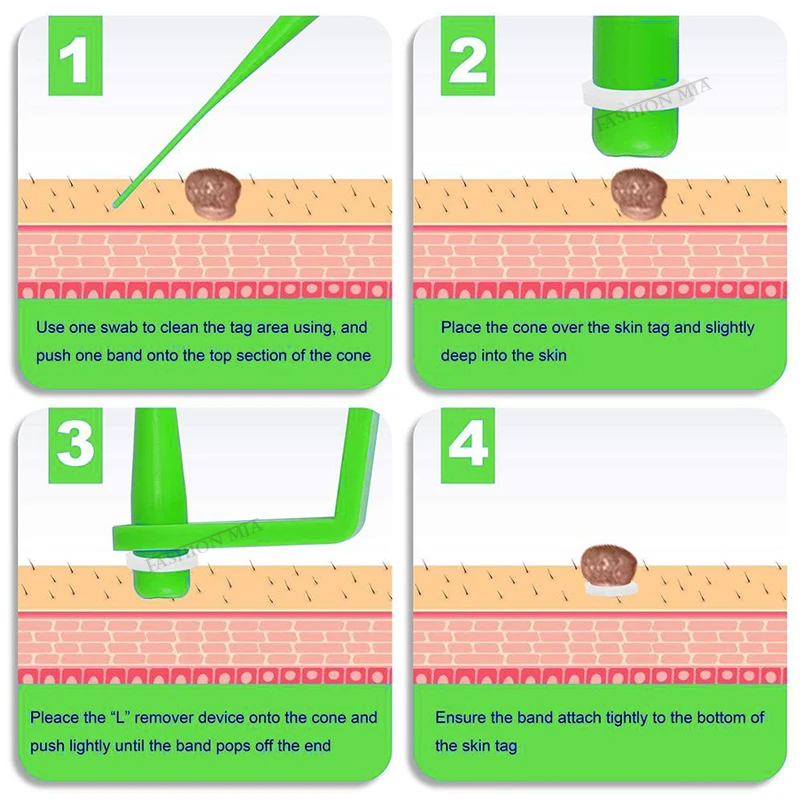 1

Use one swab to clean the tag area using, and push one band onto the top section of the cone

2

FASHION MIA

Place the cone over the skin tag and slightly deep into the skin

3

FASHION MIA

Pleace the "L" remover device onto the cone and push lightly until the band pops off the end

4

Ensure the band attach tightly to the bottom of the skin tag