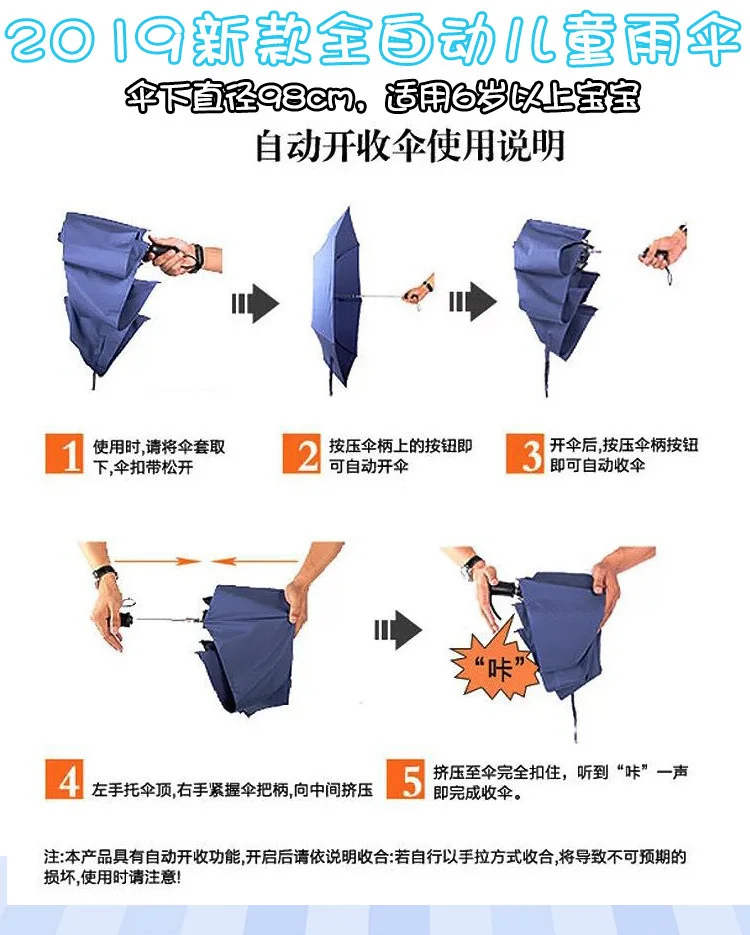 2019新款全自动儿童雨伞

伞下直径98cm，适用6岁以上宝宝

自动开收伞使用说明

1 使用时,请将伞套取下,伞扣带松开

2 按压伞柄上的按钮即可自动开伞

3 开伞后,按压伞柄按钮即可自动收伞

“咔”

4 左手托伞顶,右手紧握伞把柄,向中间挤压

5 挤压至伞完全扣住，听到“咔”一声即完成收伞。

注:本产品具有自动开收功能,开启后请依说明收合:若自行以手拉方式收合,将导致不可预期的损坏,使用时请注意!